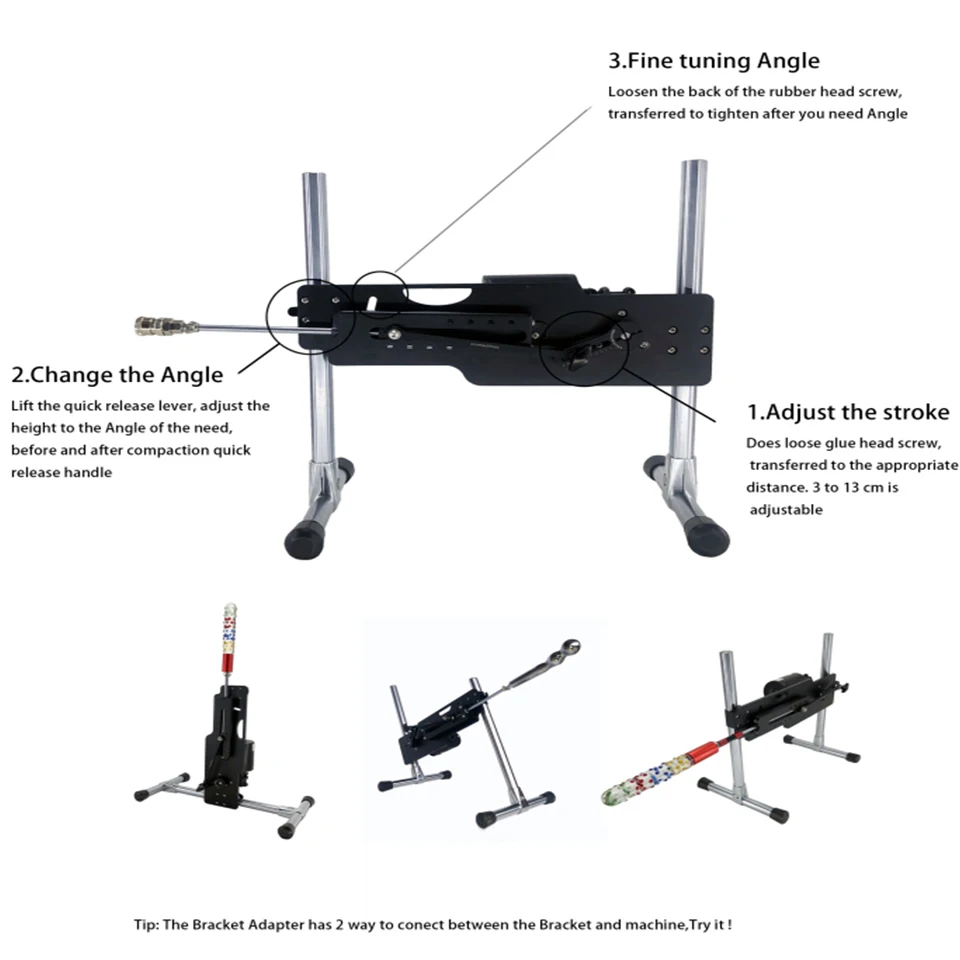 3.Fine tuning Angle
Loosen the back of the rubber head screw, transferred to tighten after you need Angle

2.Change the Angle
Lift the quick release lever, adjust the height to the Angle of the need, before and after compaction quick release handle

1.Adjust the stroke
Does loose glue head screw, transferred to the appropriate distance. 3 to 13 cm is adjustable

Tip: The Bracket Adapter has 2 way to conect between the Bracket and machine,Try it !