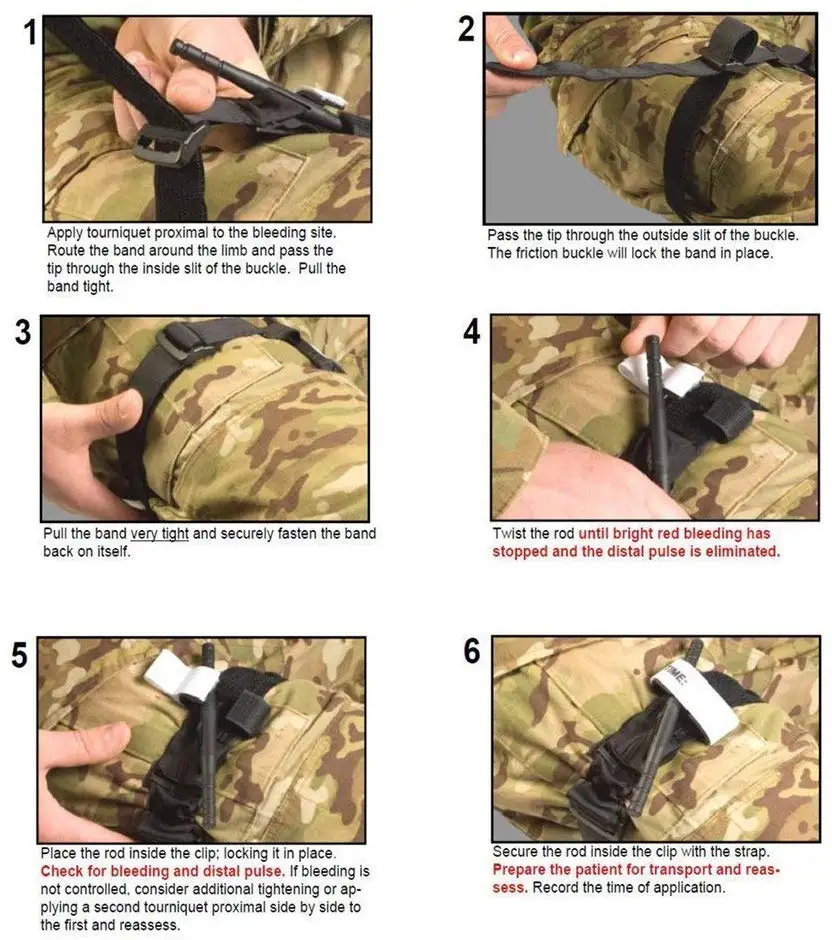 1

Apply tourniquet proximal to the bleeding site. Route the band around the limb and pass the tip through the inside slit of the buckle. Pull the band tight.

2

Pass the tip through the outside slit of the buckle. The friction buckle will lock the band in place.

3

Pull the band very tight and securely fasten the band back on itself.

4

Twist the rod until bright red bleeding has stopped and the distal pulse is eliminated.

5

Place the rod inside the clip; locking it in place. Check for bleeding and distal pulse. If bleeding is not controlled, consider additional tightening or applying a second tourniquet proximal side by side to the first and reassess.

6

TIME:

Secure the rod inside the clip with the strap. Prepare the patient for transport and reassess. Record the time of application.