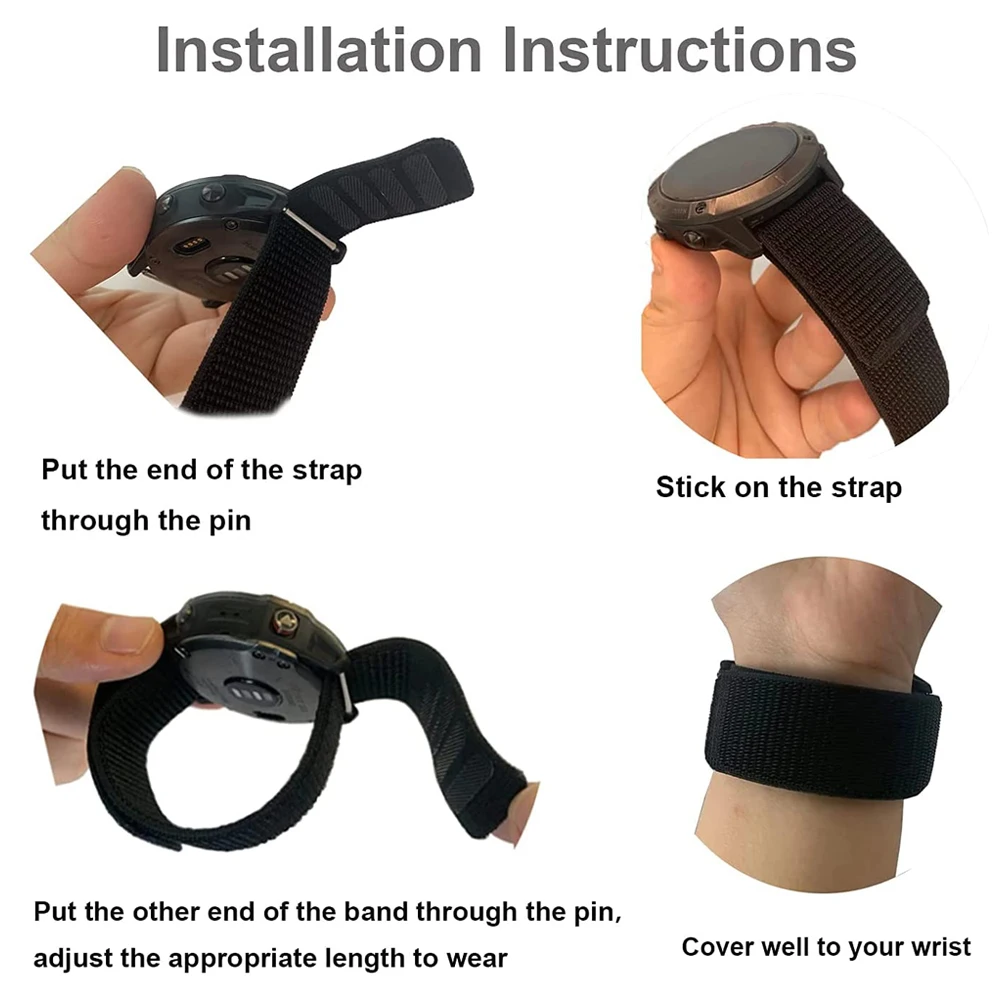 Installation Instructions

Put the end of the strap through the pin

Stick on the strap

Put the other end of the band through the pin, adjust the appropriate length to wear

Cover well to your wrist