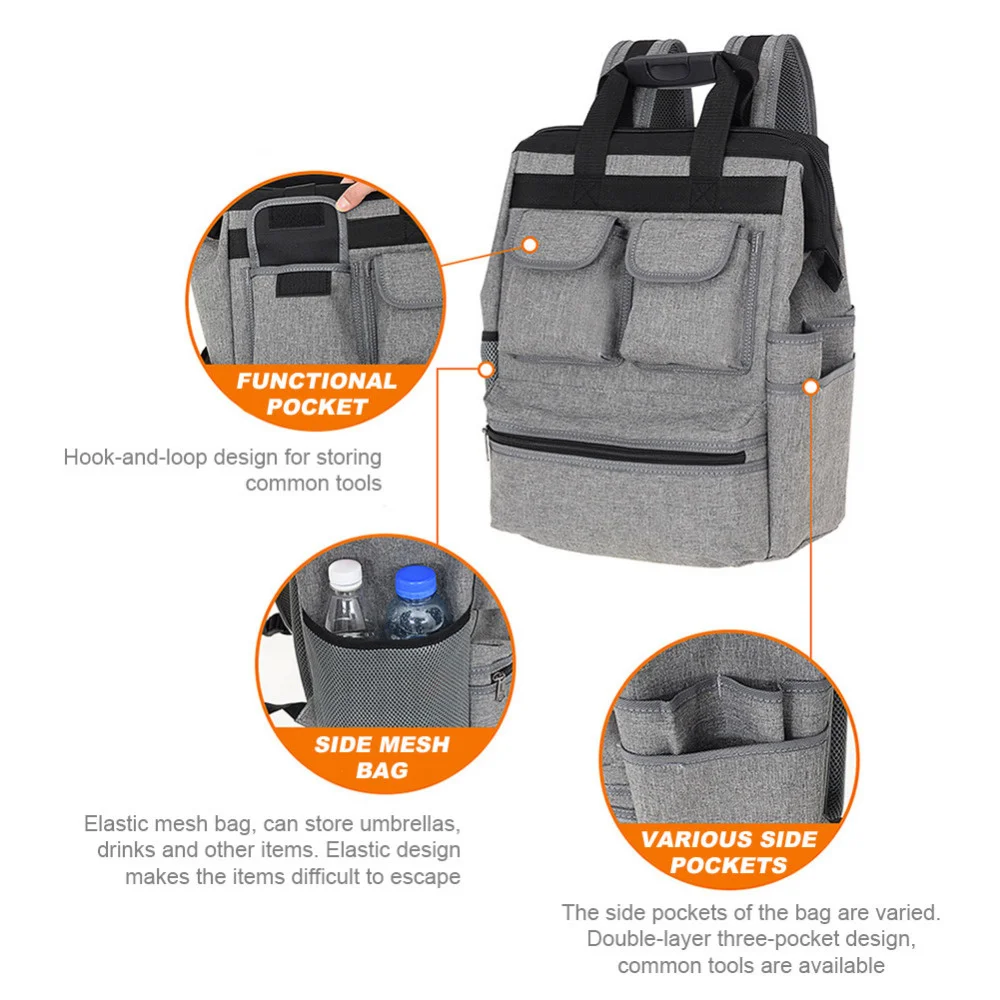 FUNCTIONAL POCKET

Hook-and-loop design for storing common tools

SIDE MESH BAG

Elastic mesh bag, can store umbrellas, drinks and other items. Elastic design makes the items difficult to escape

VARIOUS SIDE POCKETS

The side pockets of the bag are varied. Double-layer three-pocket design, common tools are available