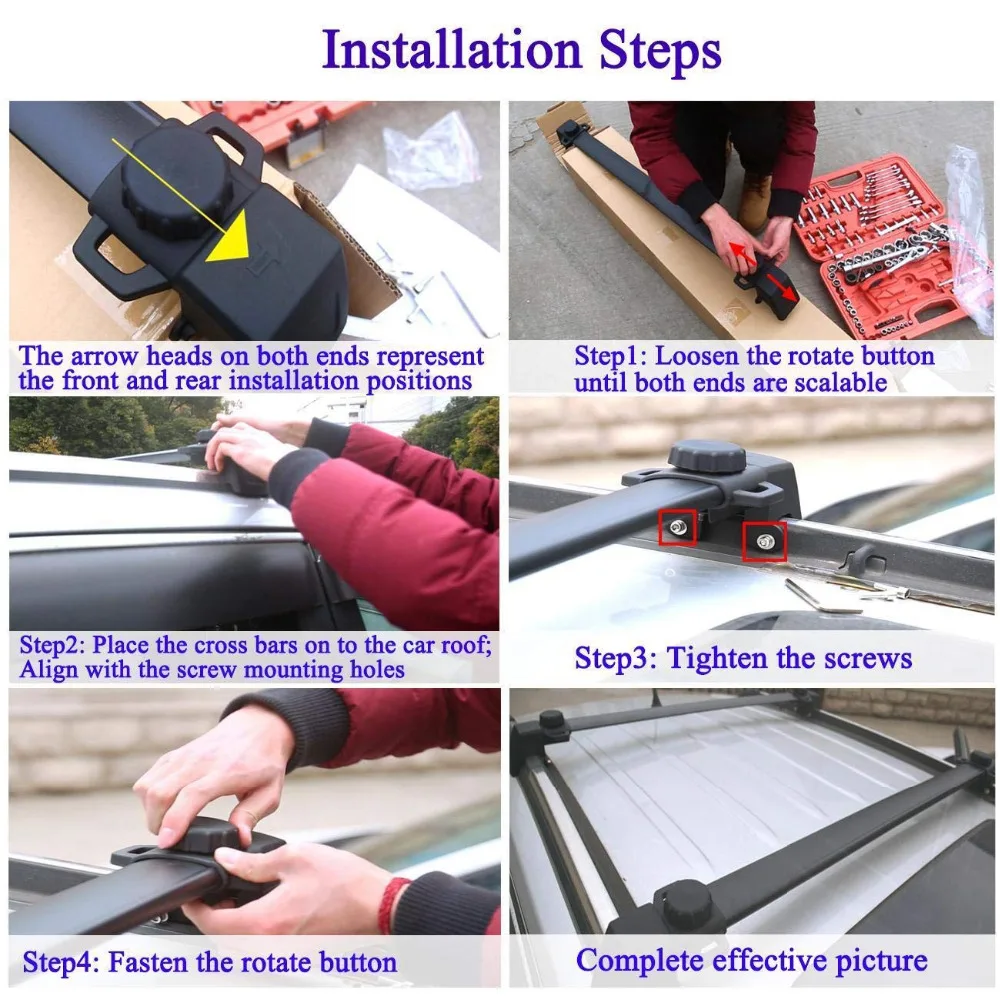 Installation Steps

The arrow heads on both ends represent the front and rear installation positions

Step1: Loosen the rotate button until both ends are scalable

Step2: Place the cross bars on to the car roof; Align with the screw mounting holes

Step3: Tighten the screws

Step4: Fasten the rotate button

Complete effective picture