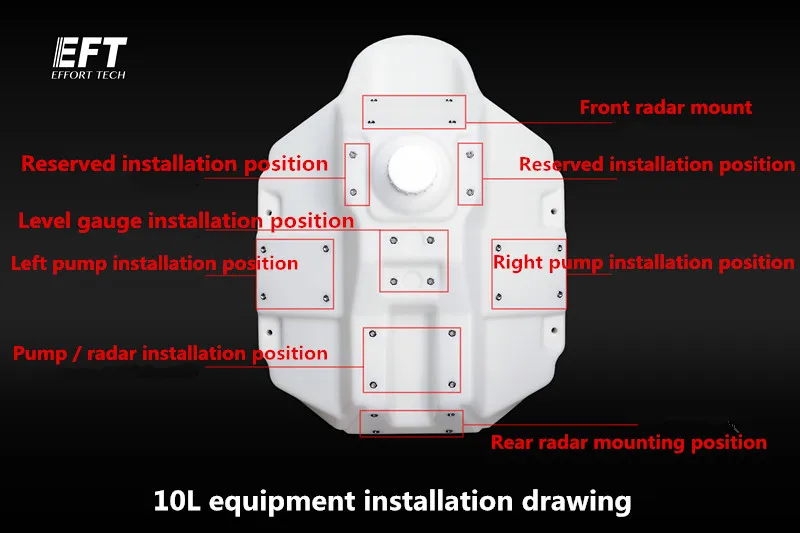 EFT
EFFORT TECH

Front radar mount

Reserved installation position

Reserved installation position

Level gauge installation position

Left pump installation position

Right pump installation position

Pump / radar installation position

Rear radar mounting position

10L equipment installation drawing