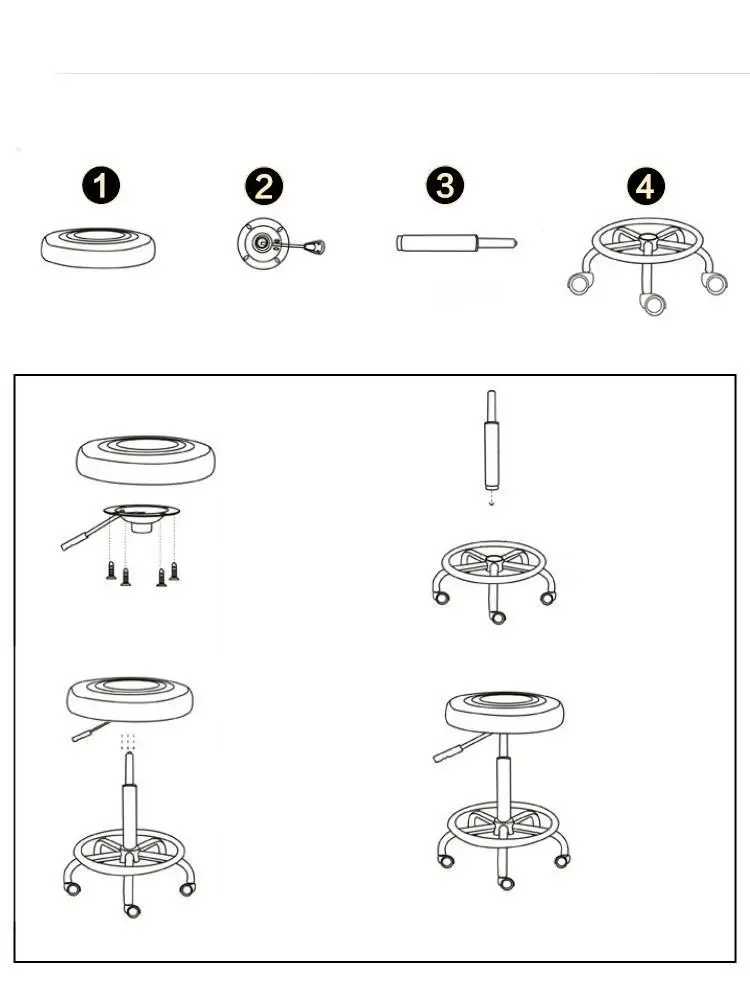 1
2
3
4