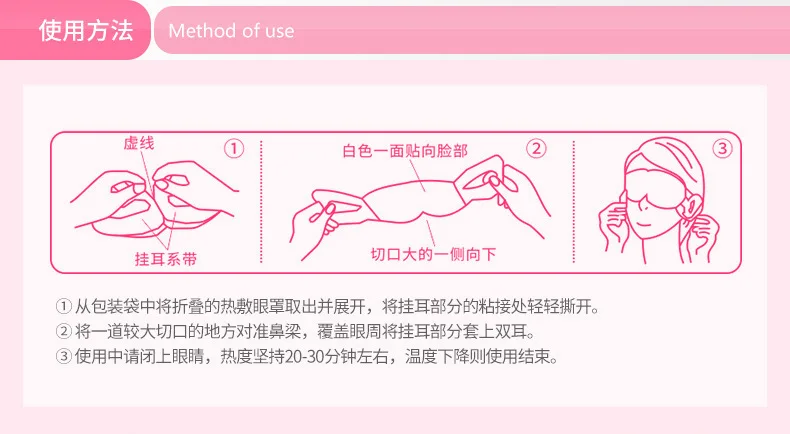 使用方法 Method of use

虚线 ①

挂耳系带

白色一面贴向脸部 ②

切口大的一侧向下

③

① 从包装袋中将折叠的热敷眼罩取出并展开，将挂耳部分的粘接处轻轻撕开。
② 将一道较大切口的地方对准鼻梁，覆盖眼周将挂耳部分套上双耳。
③ 使用中请闭上眼睛，热度坚持20-30分钟左右，温度下降则使用结束。