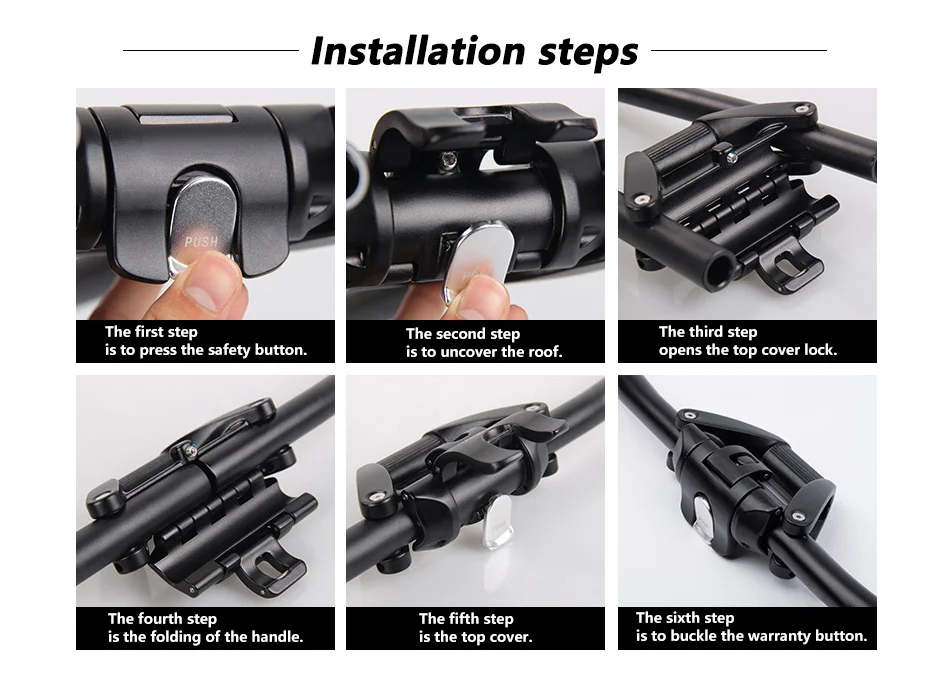 Installation steps

PUSH

The first step
is to press the safety button.

The second step
is to uncover the roof.

The third step
opens the top cover lock.

The fourth step
is the folding of the handle.

The fifth step
is the top cover.

The sixth step
is to buckle the warranty button.