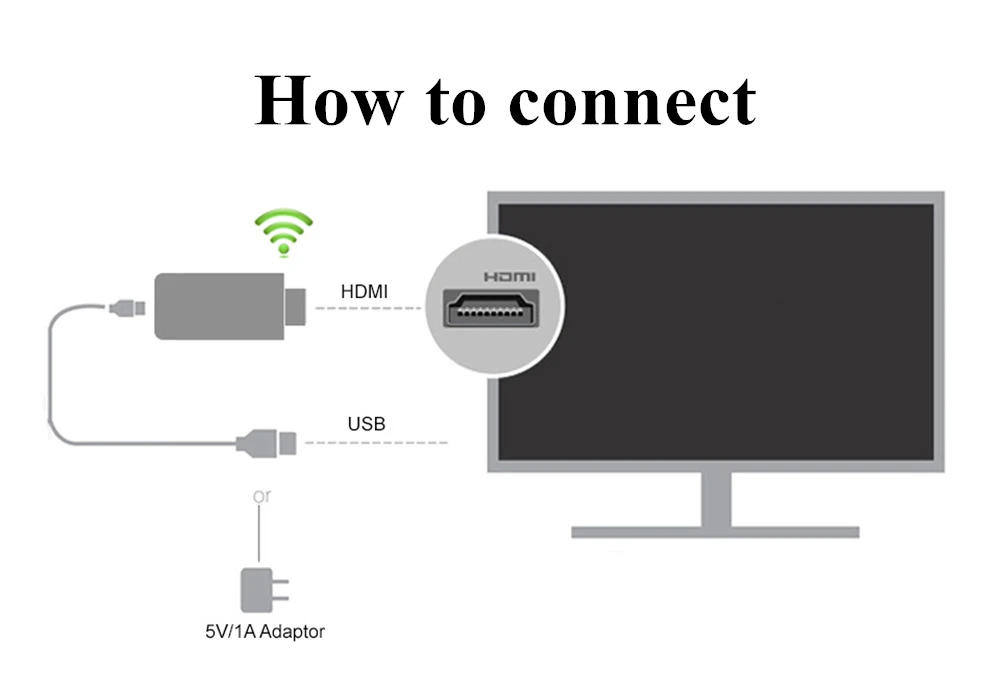 How to connect

HDMI

HDMI

USB

or

5V/1A Adaptor