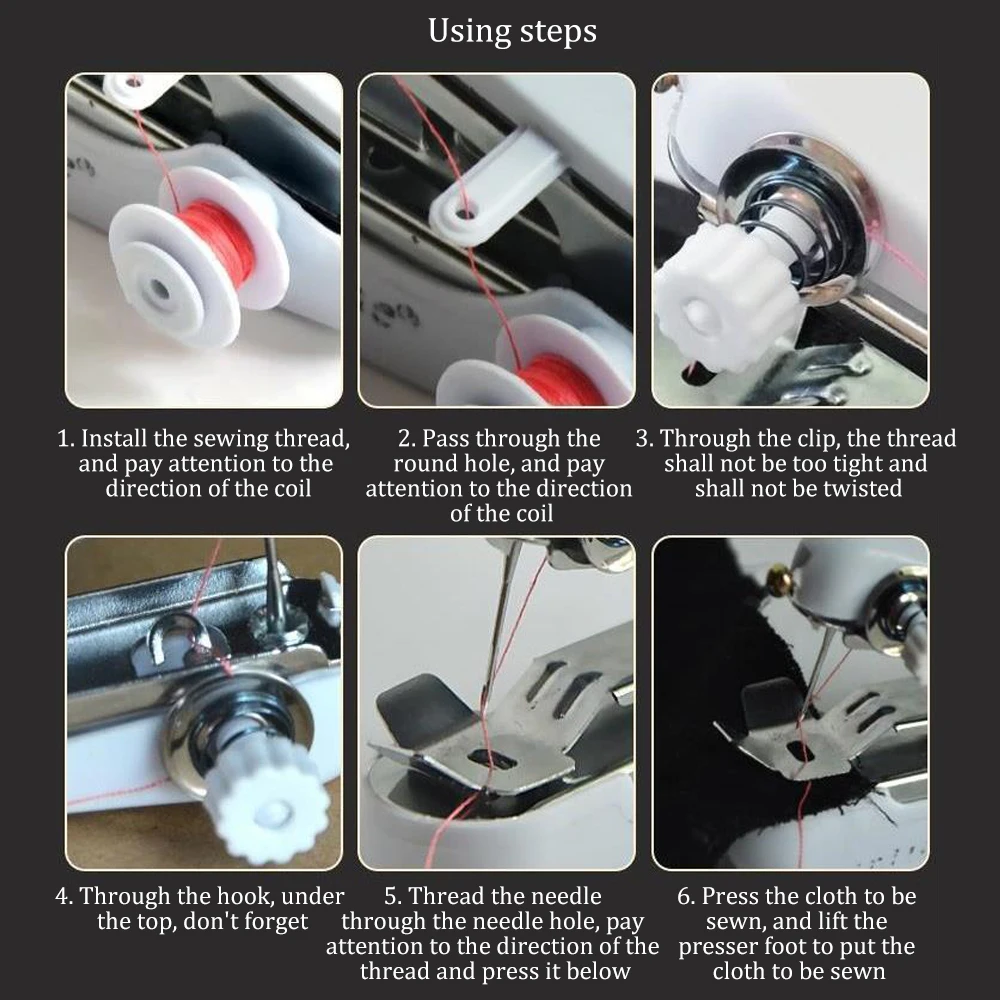 Using steps

1. Install the sewing thread, and pay attention to the direction of the coil

2. Pass through the round hole, and pay attention to the direction of the coil

3. Through the clip, the thread shall not be too tight and shall not be twisted

4. Through the hook, under the top, don't forget

5. Thread the needle through the needle hole, pay attention to the direction of the thread and press it below

6. Press the cloth to be sewn, and lift the presser foot to put the cloth to be sewn