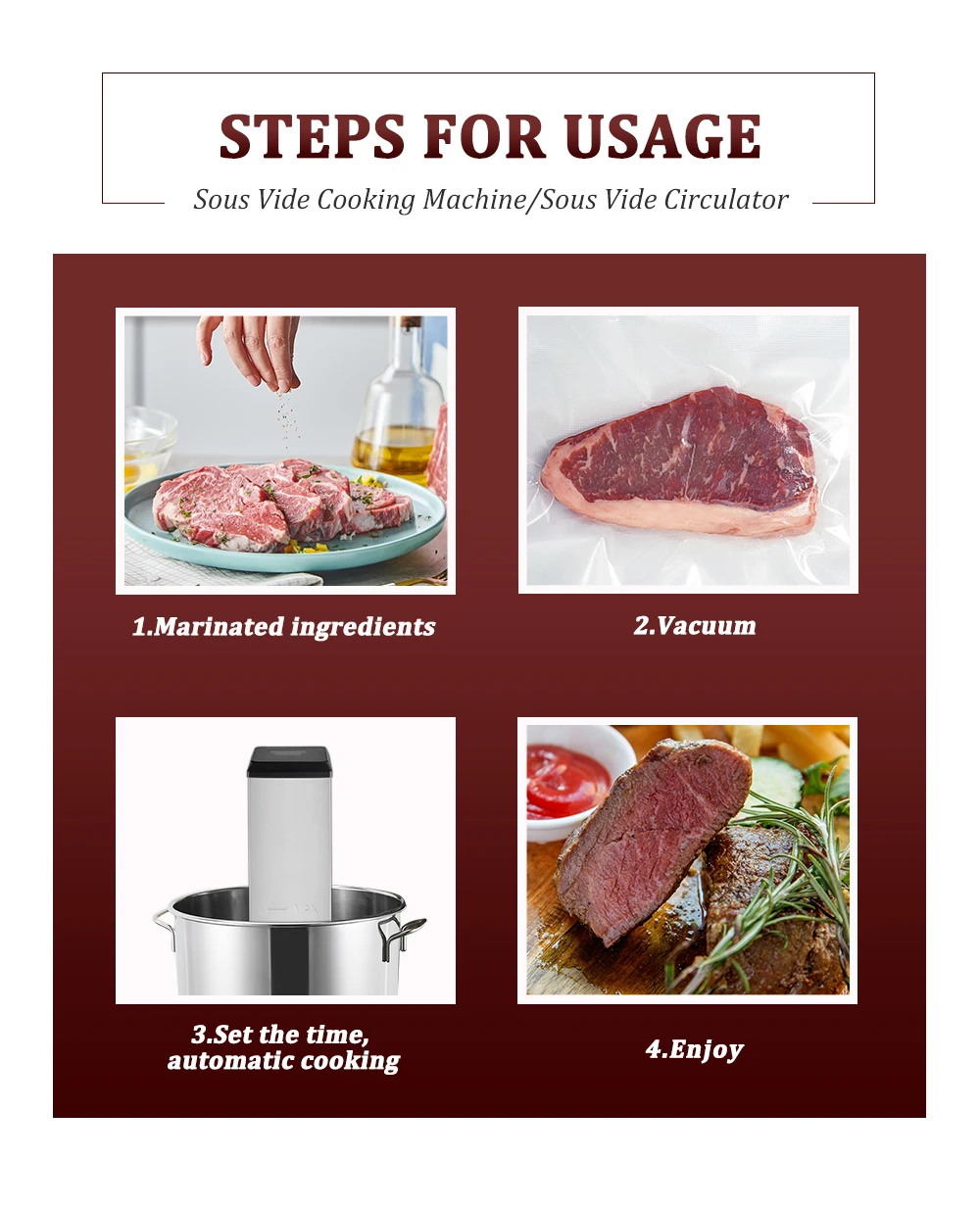 STEPS FOR USAGE

Sous Vide Cooking Machine/Sous Vide Circulator

1.Marinated ingredients

2.Vacuum

3.Set the time, automatic cooking

4.Enjoy