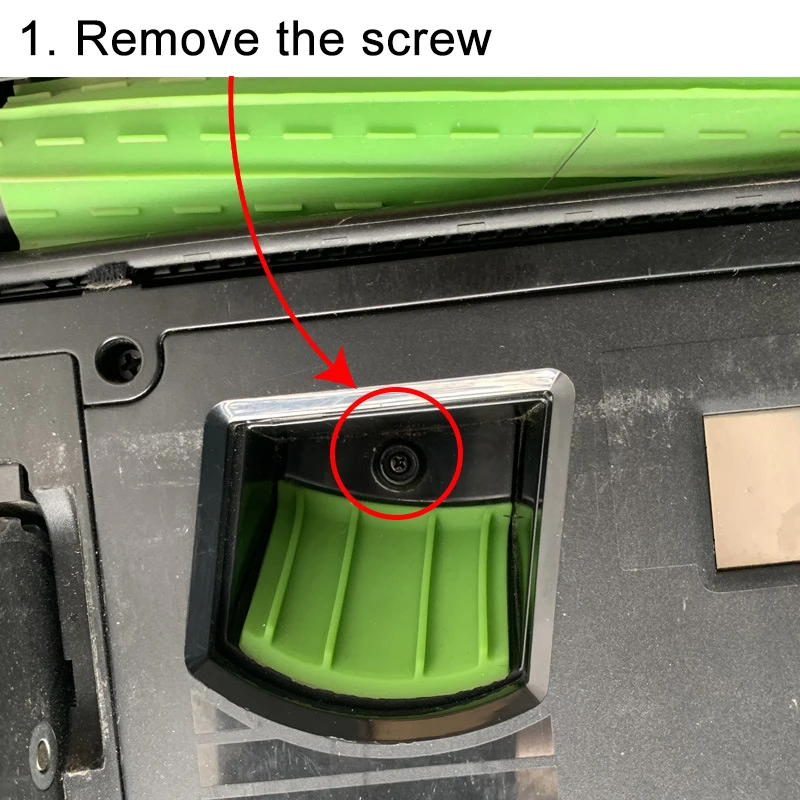 1. Remove the screw