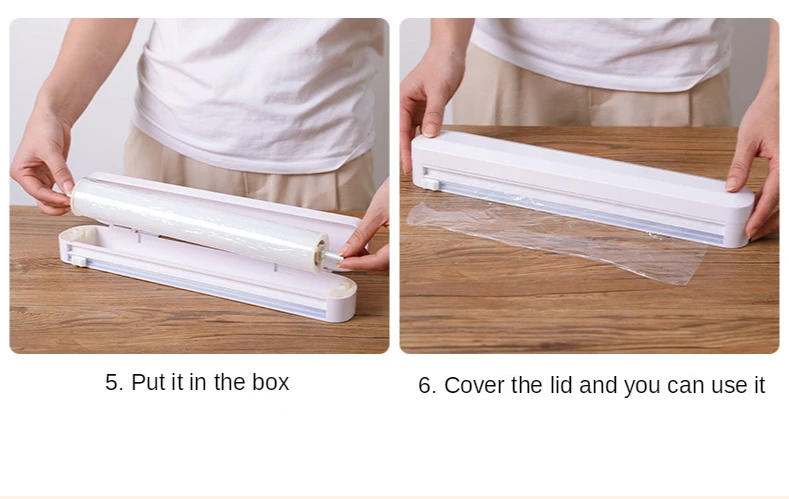 5. Put it in the box

6. Cover the lid and you can use it