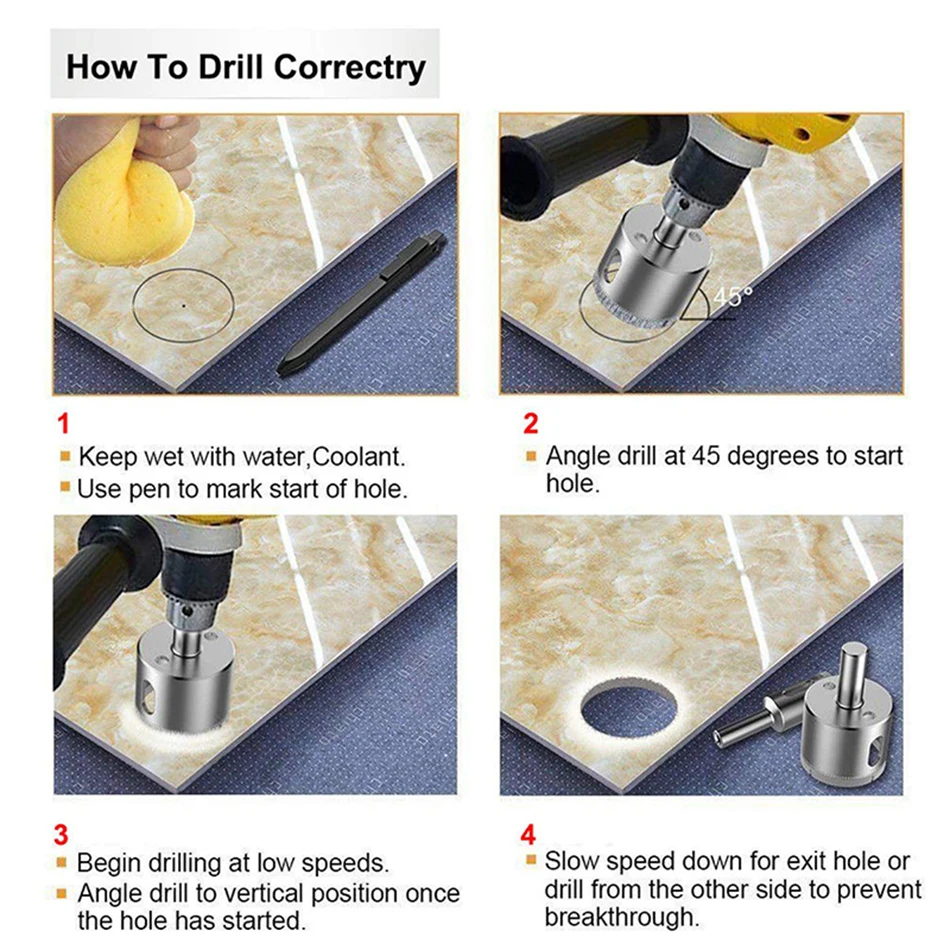 How To Drill Correctry

45°

1
Keep wet with water,Coolant.
Use pen to mark start of hole.

2
Angle drill at 45 degrees to start hole.

3
Begin drilling at low speeds.
Angle drill to vertical position once the hole has started.

4
Slow speed down for exit hole or drill from the other side to prevent breakthrough.