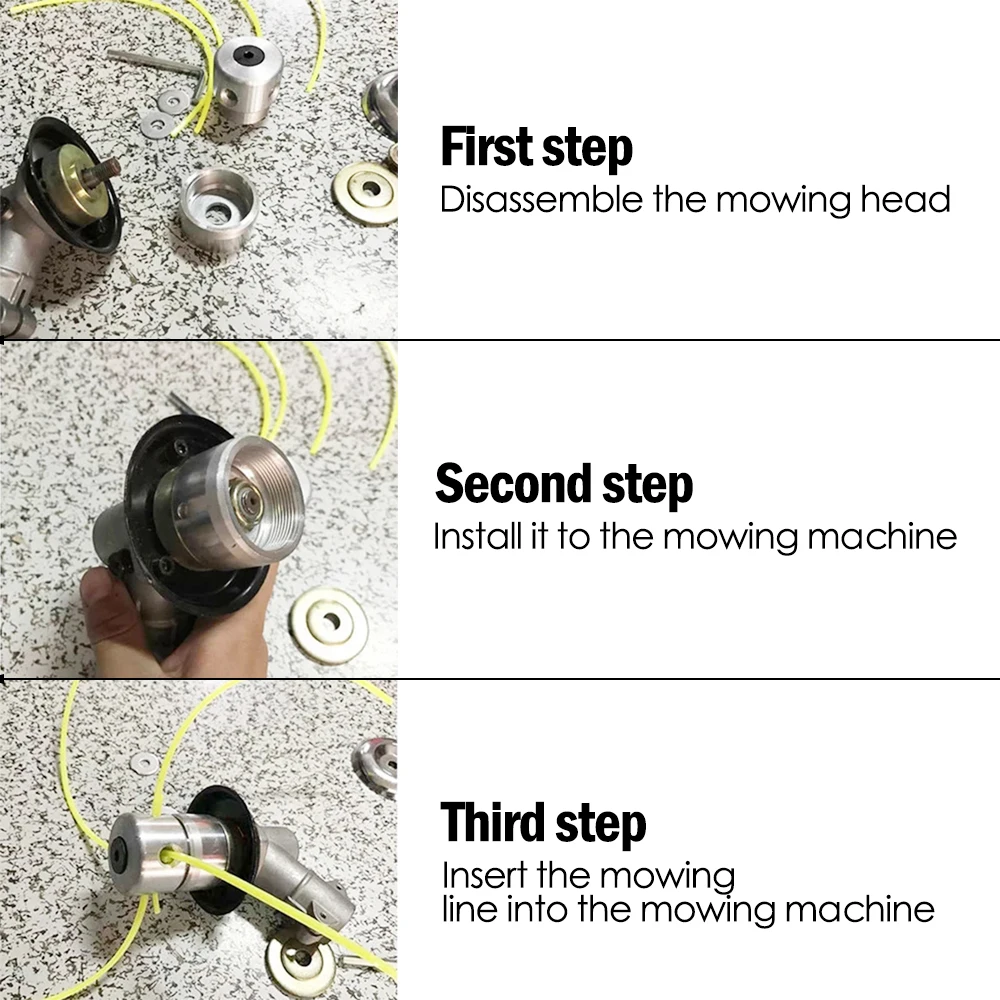 First step
Disassemble the mowing head

Second step
Install it to the mowing machine

Third step
Insert the mowing line into the mowing machine