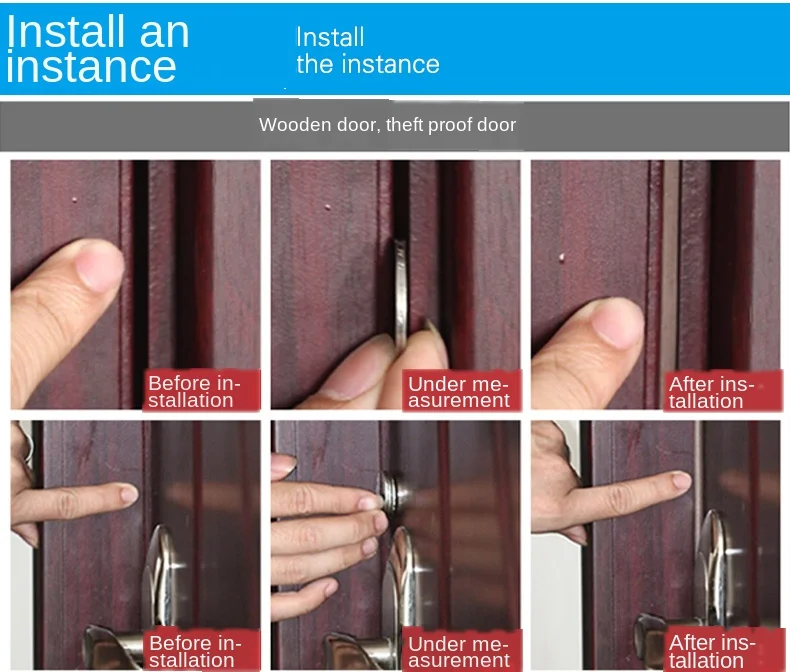 Install an instance

Install the instance

Wooden door, theft proof door

Before installation

Under measurement

After installation

Before installation

Under measurement

After installation