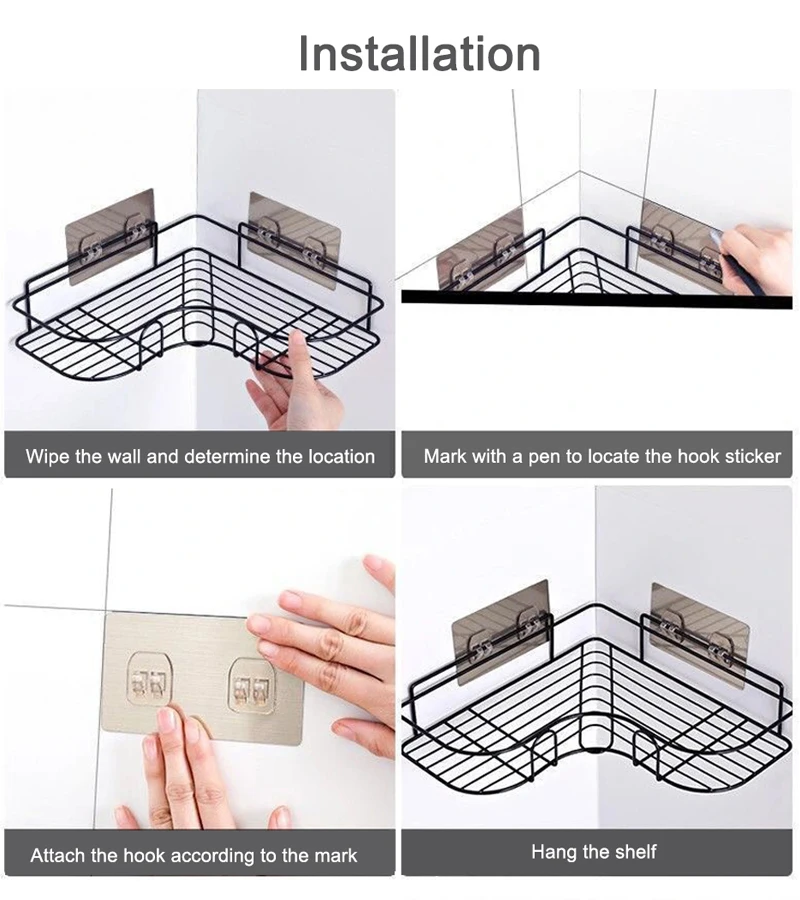 Installation

Wipe the wall and determine the location

Mark with a pen to locate the hook sticker

Attach the hook according to the mark

Hang the shelf