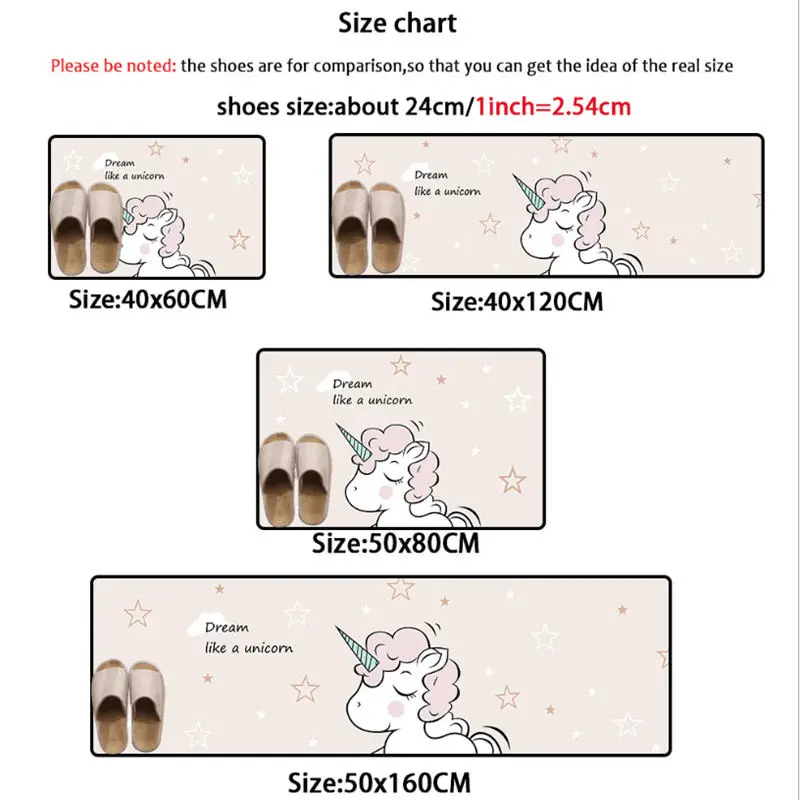 Size chart

Please be noted: the shoes are for comparison,so that you can get the idea of the real size

shoes size:about 24cm/1inch=2.54cm

Dream
like a unicorn

Size:40x60CM

Dream
like a unicorn

Size:40x120CM

Dream
like a unicorn

Size:50x80CM

Dream
like a unicorn

Size:50x160CM