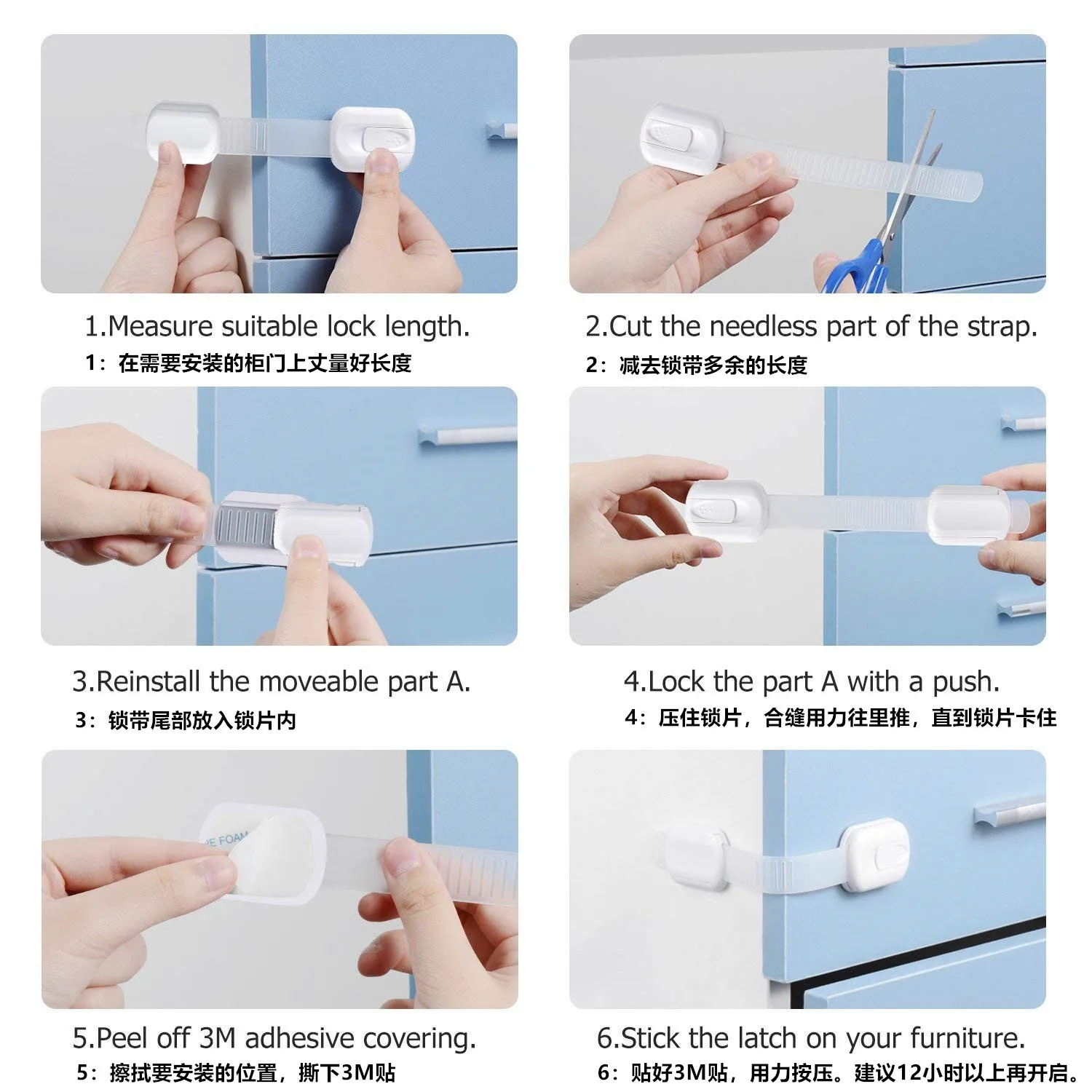 1.Measure suitable lock length.
1：在需要安装的柜门上丈量好长度

2.Cut the needless part of the strap.
2：减去锁带多余的长度

3.Reinstall the moveable part A.
3：锁带尾部放入锁片内

4.Lock the part A with a push.
4：压住锁片，合缝用力往里推，直到锁片卡住

PE FOAM

5.Peel off 3M adhesive covering.
5：擦拭要安装的位置，撕下3M贴

6.Stick the latch on your furniture.
6：贴好3M贴，用力按压。建议12小时以上再开启。