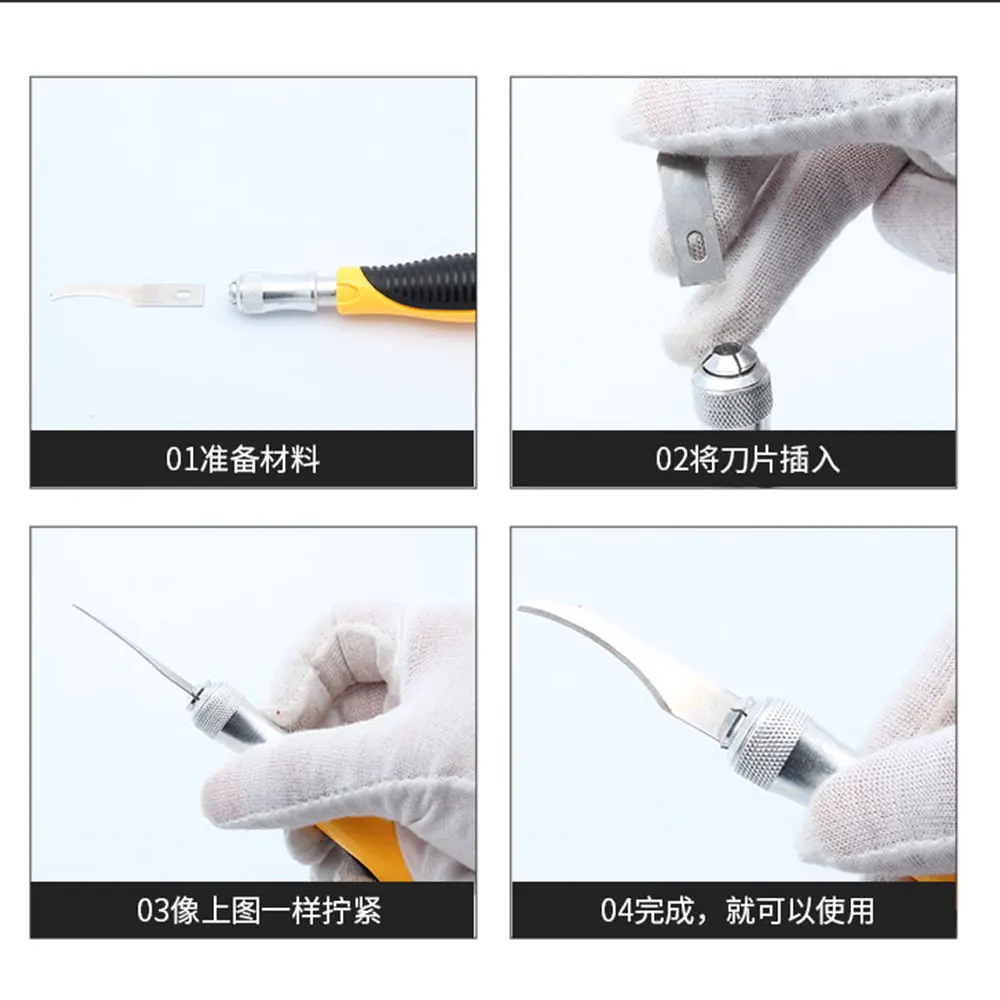 01准备材料

02将刀片插入

03像上图一样拧紧

04完成，就可以使用