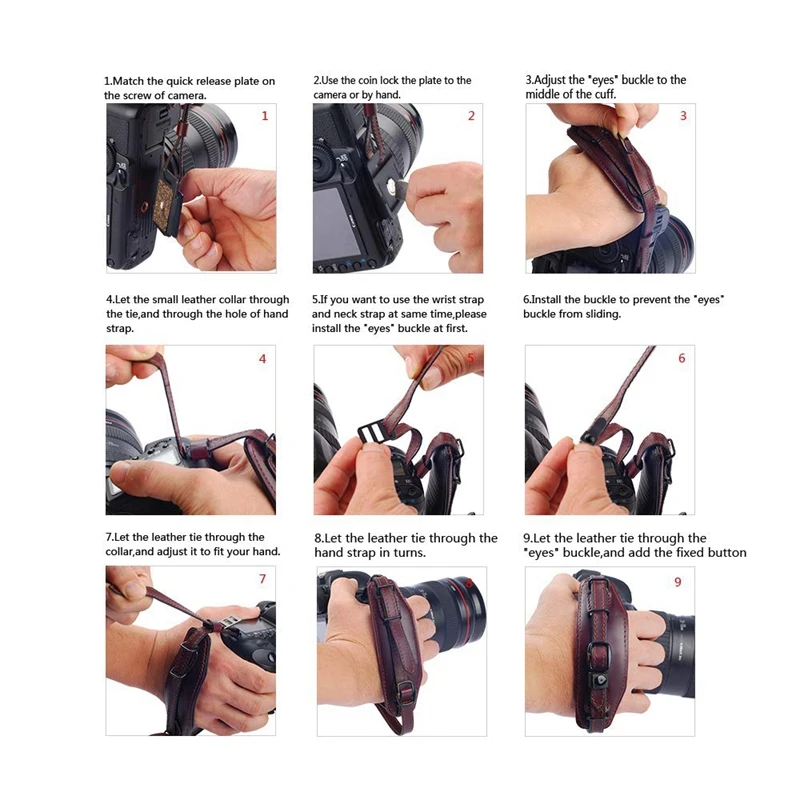 1.Match the quick release plate on the screw of camera.

1

2.Use the coin lock the plate to the camera or by hand.

2

3.Adjust the "eyes" buckle to the middle of the cuff.

3

4.Let the small leather collar through the tie,and through the hole of hand strap.

4

5.If you want to use the wrist strap and neck strap at same time,please install the "eyes" buckle at first.

5

6.Install the buckle to prevent the "eyes" buckle from sliding.

6

7.Let the leather tie through the collar,and adjust it to fit your hand.

7

8.Let the leather tie through the hand strap in turns.

8

9.Let the leather tie through the "eyes" buckle,and add the fixed button

9