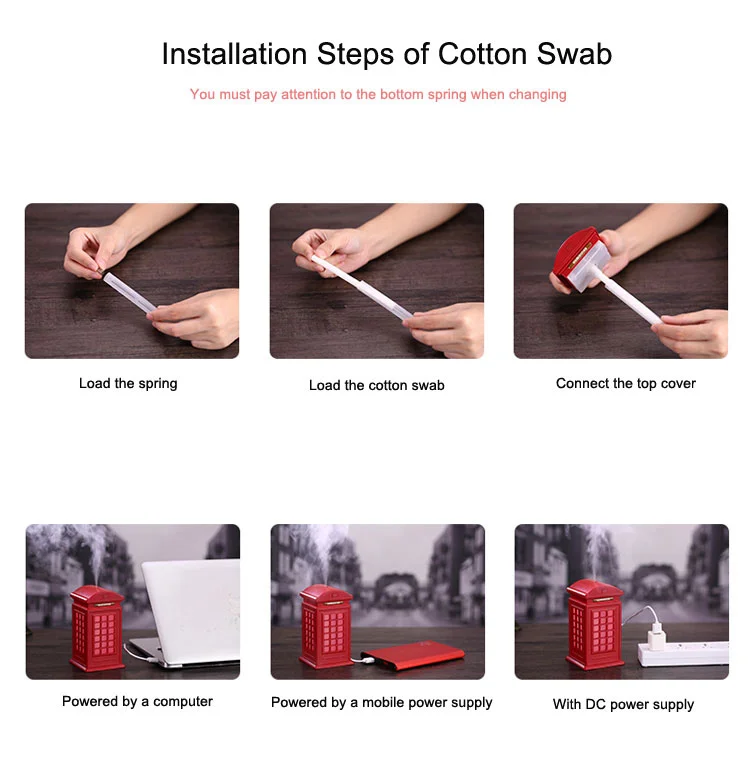 Installation Steps of Cotton Swab

You must pay attention to the bottom spring when changing

Load the spring

Load the cotton swab

Connect the top cover

Powered by a computer

Powered by a mobile power supply

With DC power supply