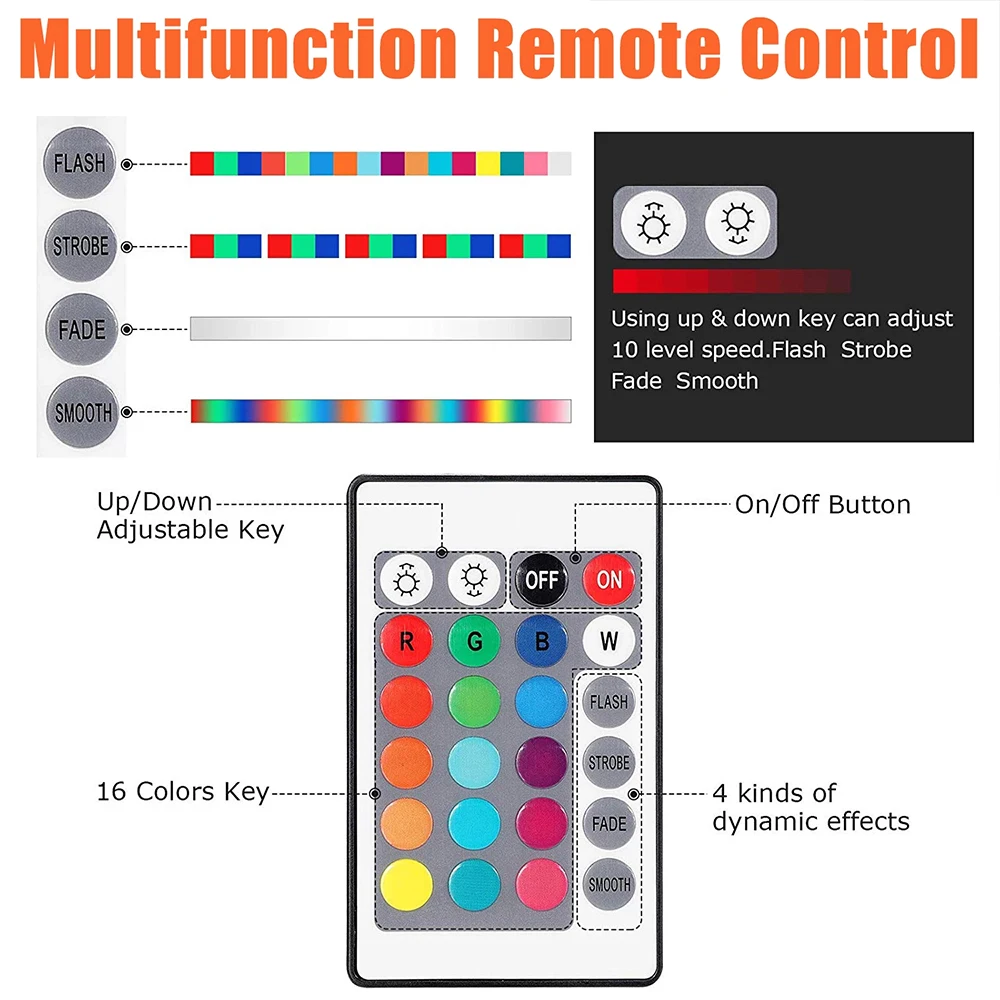 Multifunction Remote Control

FLASH

STROBE

FADE

SMOOTH

Using up & down key can adjust 10 level speed.Flash Strobe Fade Smooth

Up/Down Adjustable Key

On/Off Button

OFF ON

R G B W

FLASH

STROBE

FADE

SMOOTH

16 Colors Key

4 kinds of dynamic effects