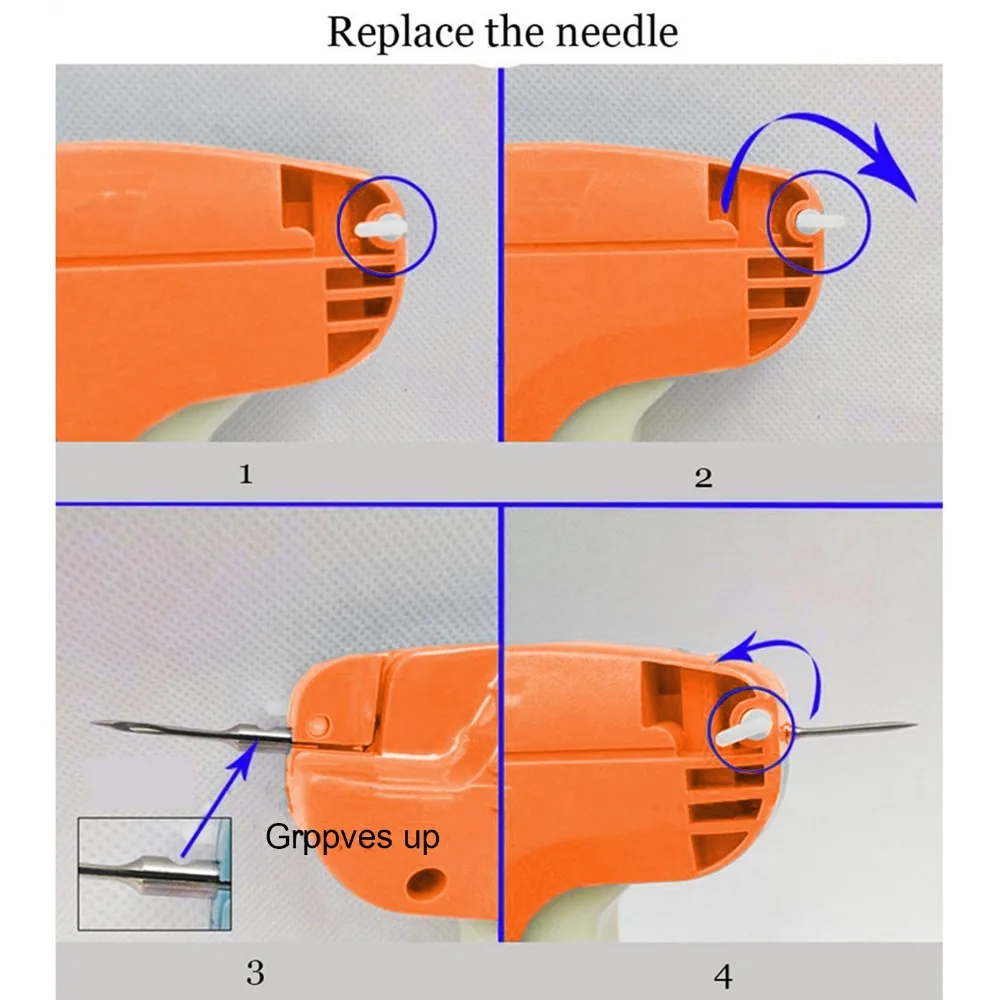 Replace the needle

1

2

Grppves up

3

4