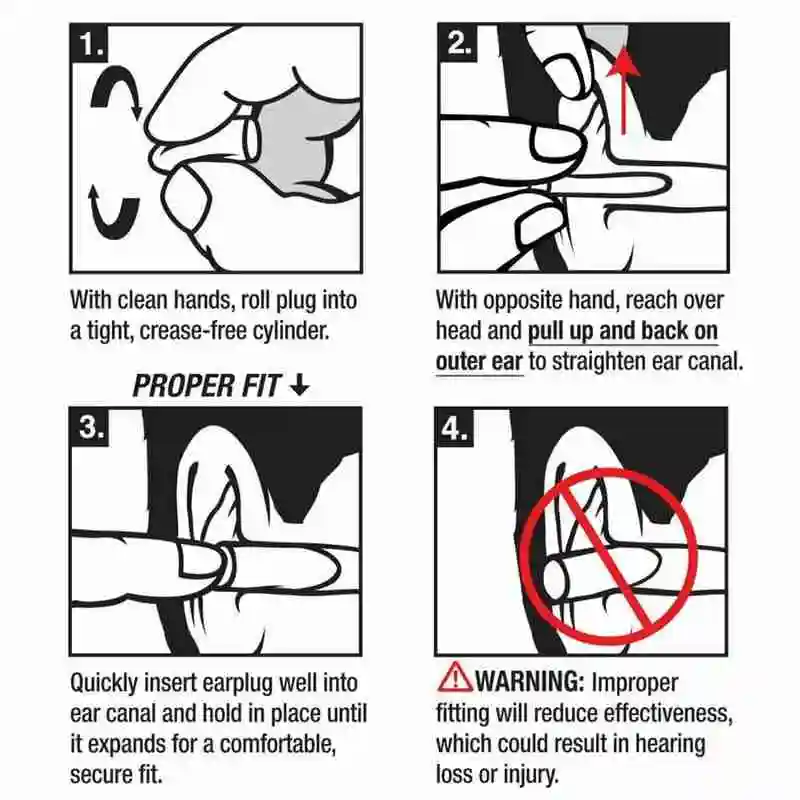 1.

With clean hands, roll plug into a tight, crease-free cylinder.

2.

With opposite hand, reach over head and pull up and back on outer ear to straighten ear canal.

PROPER FIT ↓

3.

Quickly insert earplug well into ear canal and hold in place until it expands for a comfortable, secure fit.

4.

WARNING: Improper fitting will reduce effectiveness, which could result in hearing loss or injury.