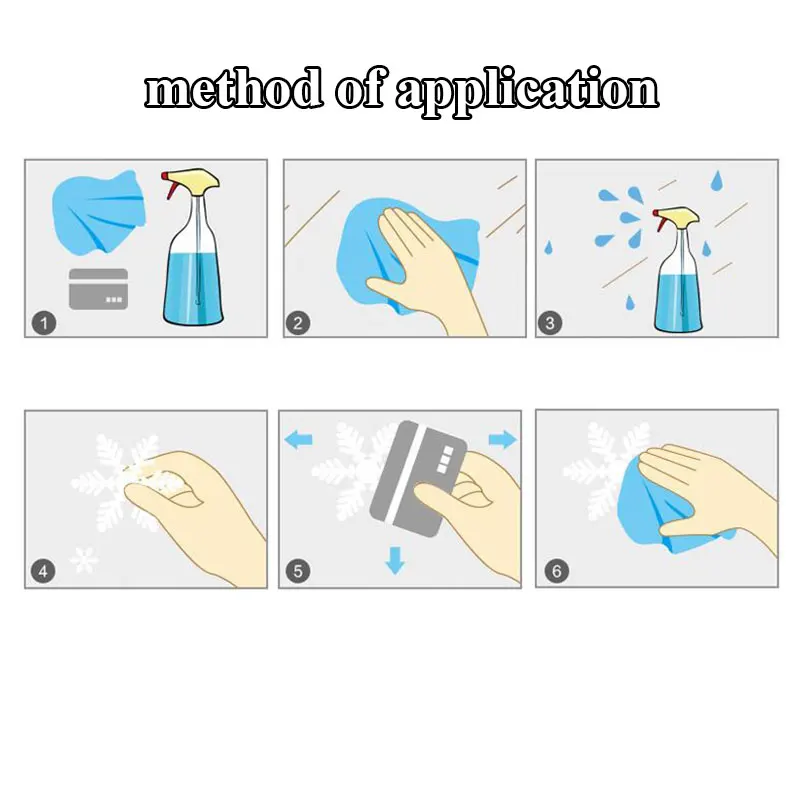 method of application

1

2

3

4

5

6