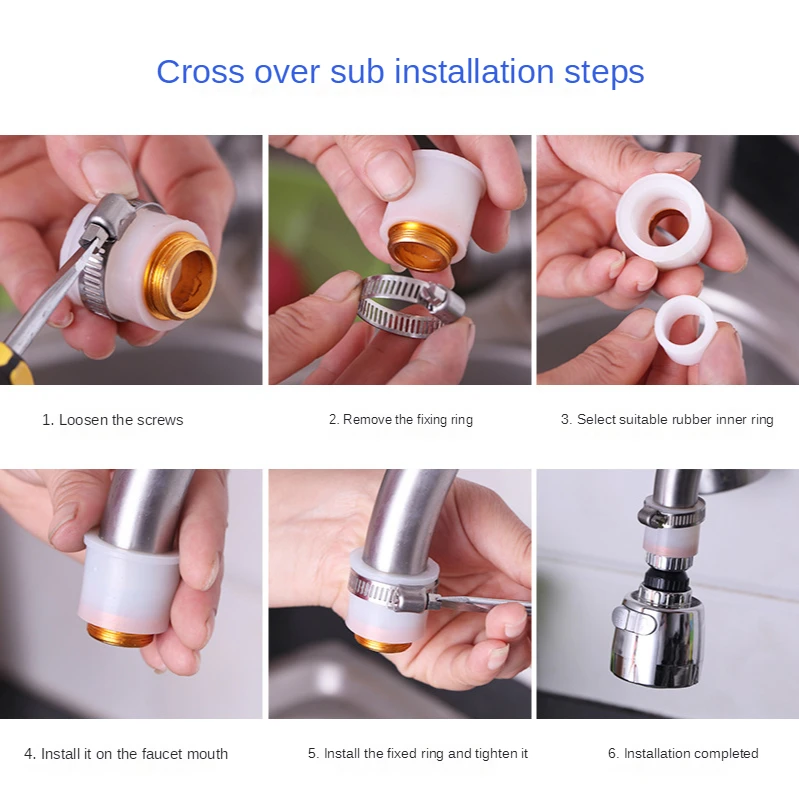 Cross over sub installation steps

1. Loosen the screws

2. Remove the fixing ring

3. Select suitable rubber inner ring

4. Install it on the faucet mouth

5. Install the fixed ring and tighten it

6. Installation completed