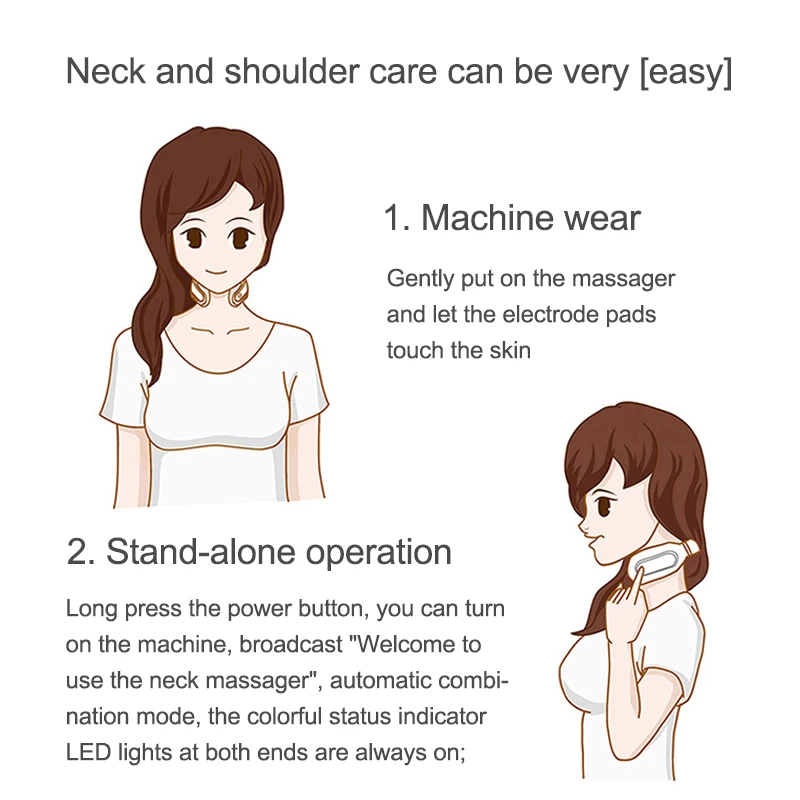 Neck and shoulder care can be very [easy]

1. Machine wear

Gently put on the massager and let the electrode pads touch the skin

2. Stand-alone operation

Long press the power button, you can turn on the machine, broadcast "Welcome to use the neck massager", automatic combination mode, the colorful status indicator LED lights at both ends are always on;