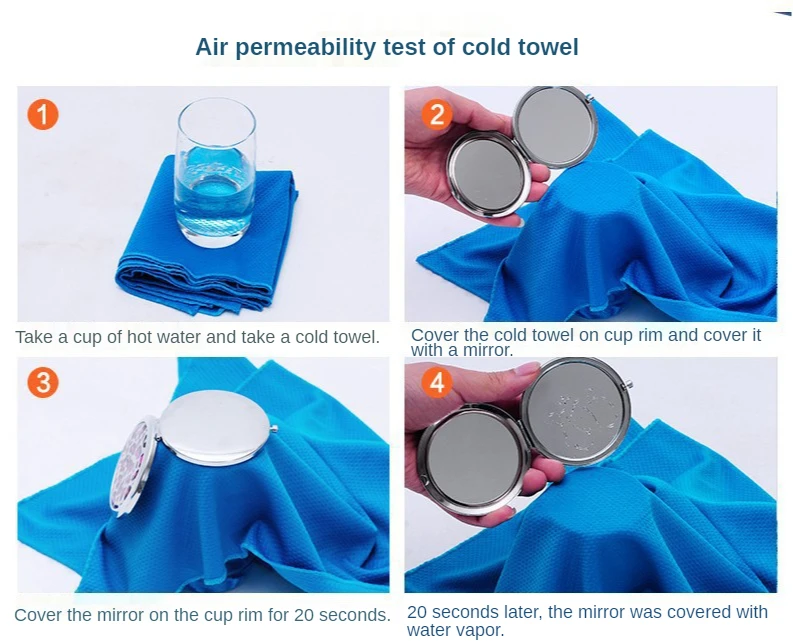 Air permeability test of cold towel

1

Take a cup of hot water and take a cold towel.

2

Cover the cold towel on cup rim and cover it with a mirror.

3

Cover the mirror on the cup rim for 20 seconds.

4

20 seconds later, the mirror was covered with water vapor.