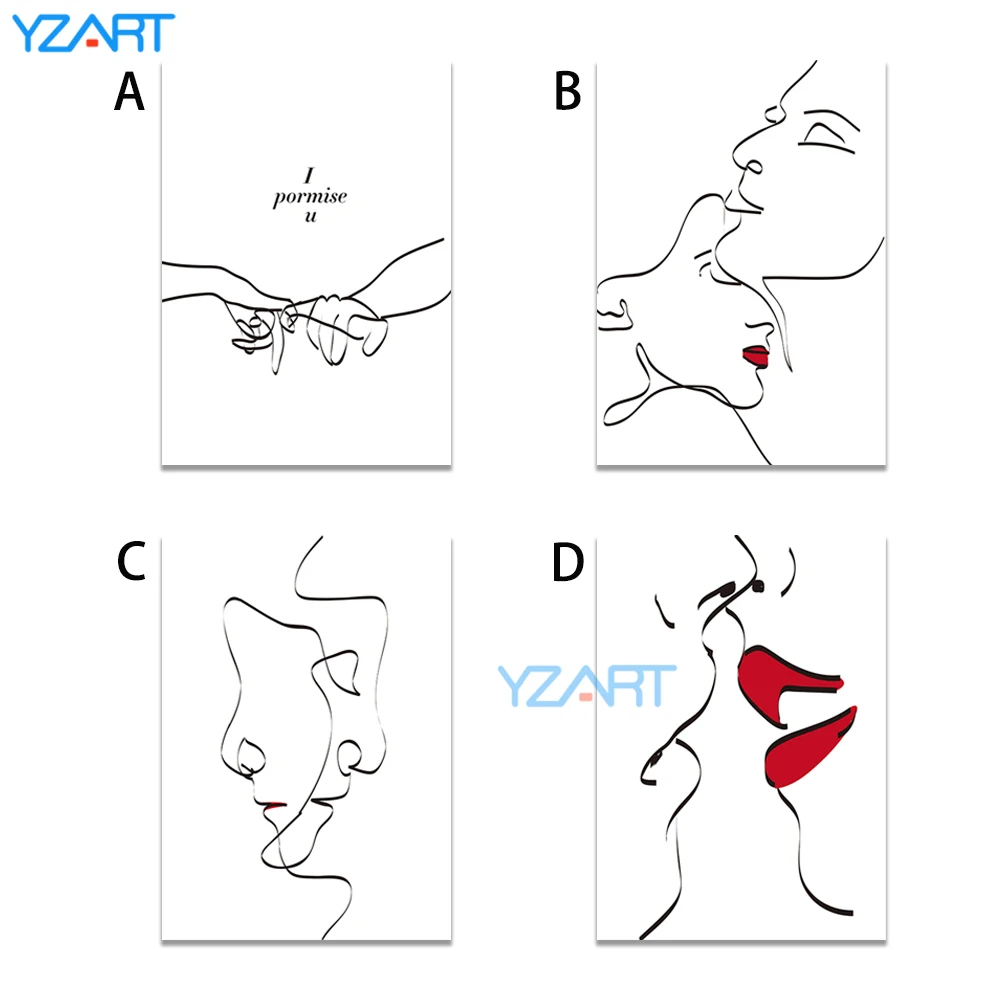 YZART

A

I pormise u

B

C

D

YZART