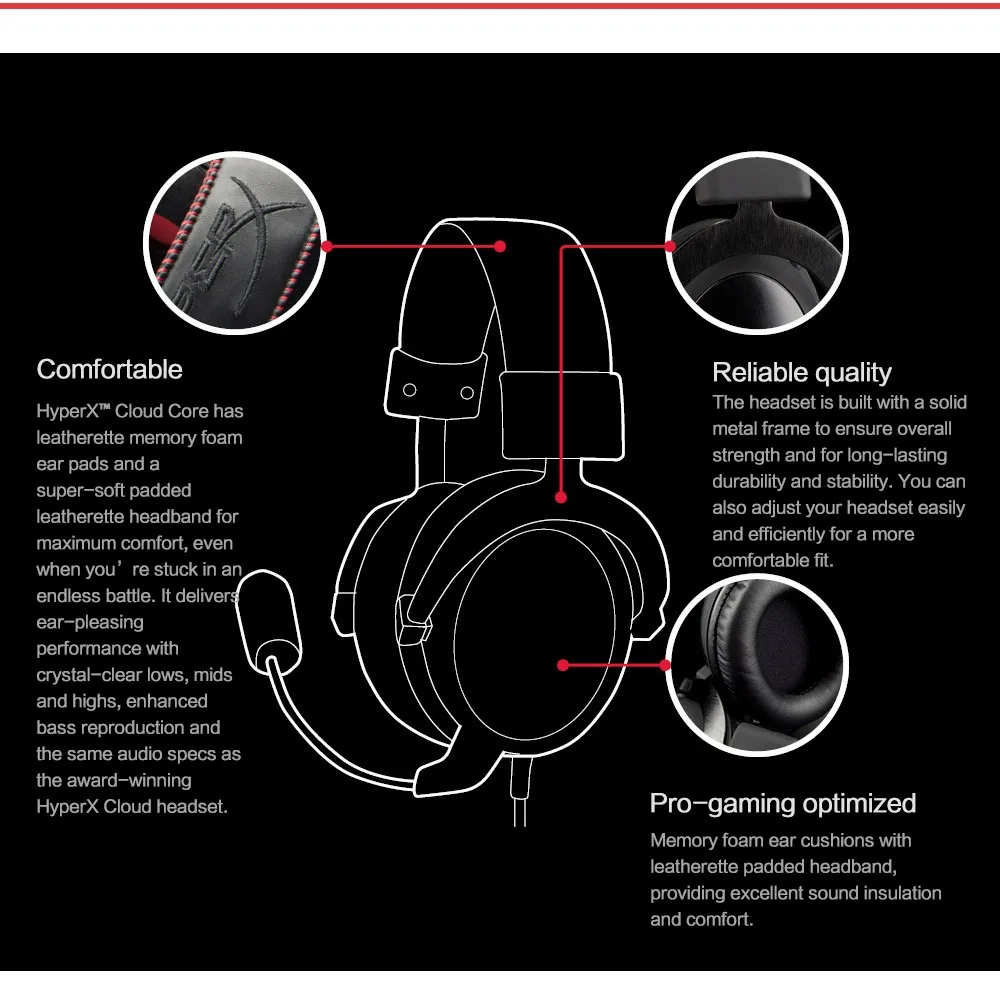 Comfortable

HyperX™ Cloud Core has leatherette memory foam ear pads and a super-soft padded leatherette headband for maximum comfort, even when you're stuck in an endless battle. It delivers ear-pleasing performance with crystal-clear lows, mids and highs, enhanced bass reproduction and the same audio specs as the award-winning HyperX Cloud headset.

Reliable quality

The headset is built with a solid metal frame to ensure overall strength and for long-lasting durability and stability. You can also adjust your headset easily and efficiently for a more comfortable fit.

Pro-gaming optimized

Memory foam ear cushions with leatherette padded headband, providing excellent sound insulation and comfort.