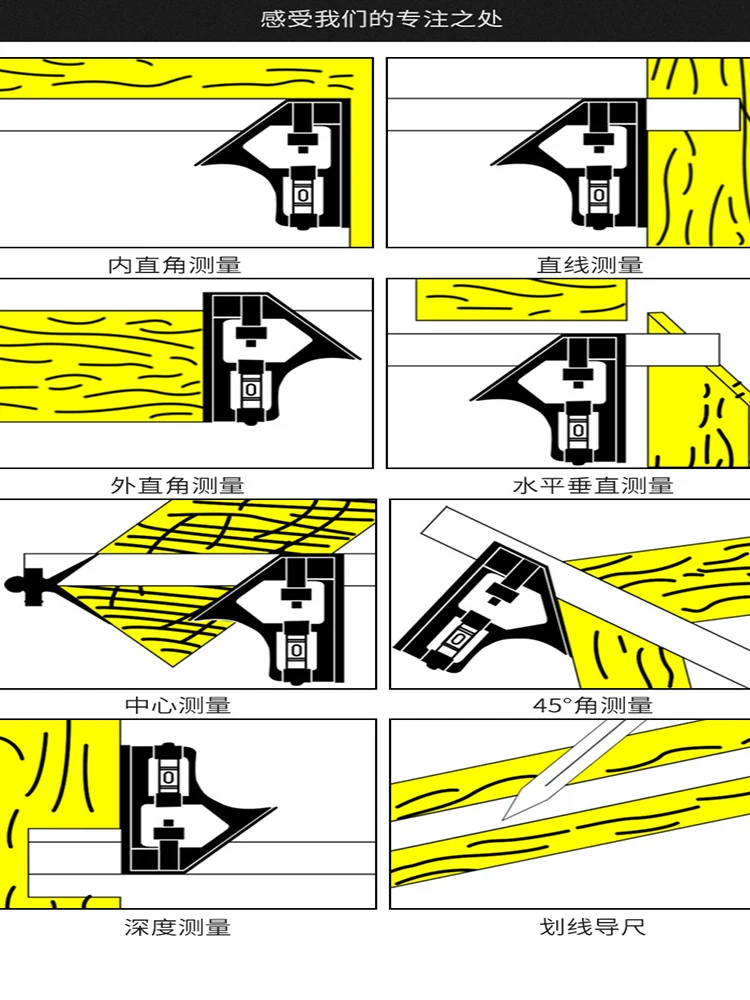 感受我们的专注之处

内直角测量

直线测量

外直角测量

水平垂直测量

中心测量

45°角测量

深度测量

划线导尺