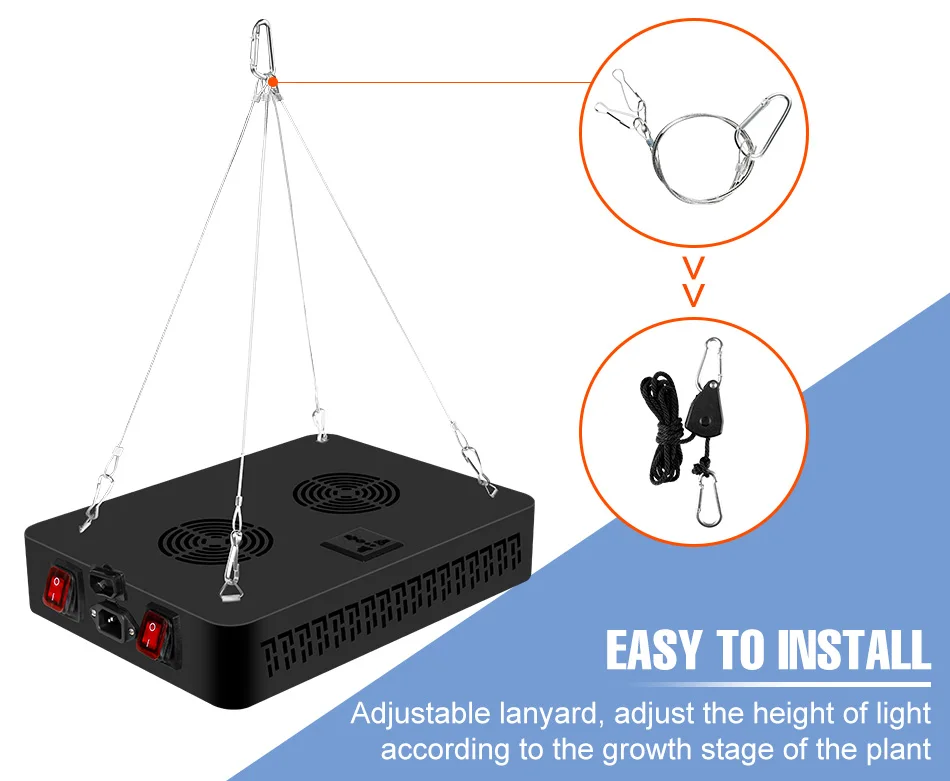 EASY TO INSTALL

Adjustable lanyard, adjust the height of light according to the growth stage of the plant