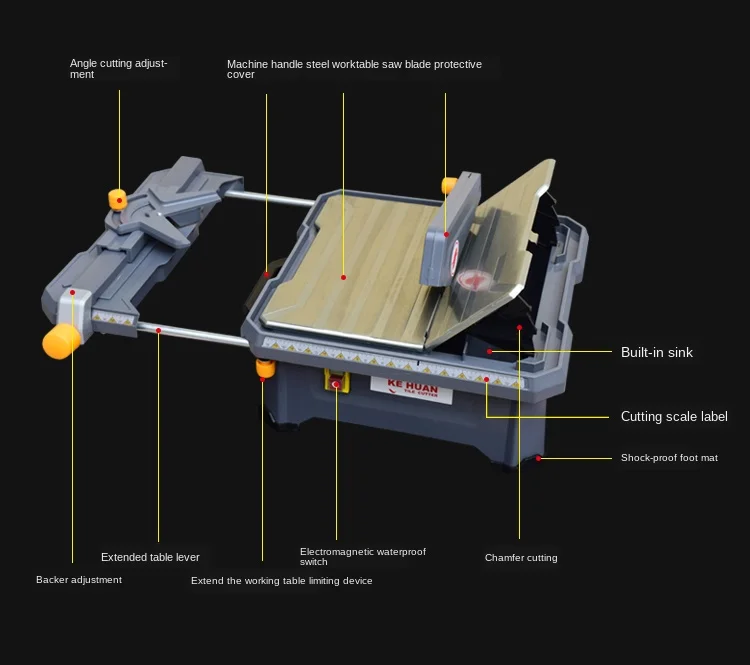 Angle cutting adjustment

Machine handle steel worktable saw blade protective cover

Built-in sink

Cutting scale label

Shock-proof foot mat

KE HUAN
TILE CUTTER

Extended table lever

Electromagnetic waterproof switch

Chamfer cutting

Backer adjustment

Extend the working table limiting device