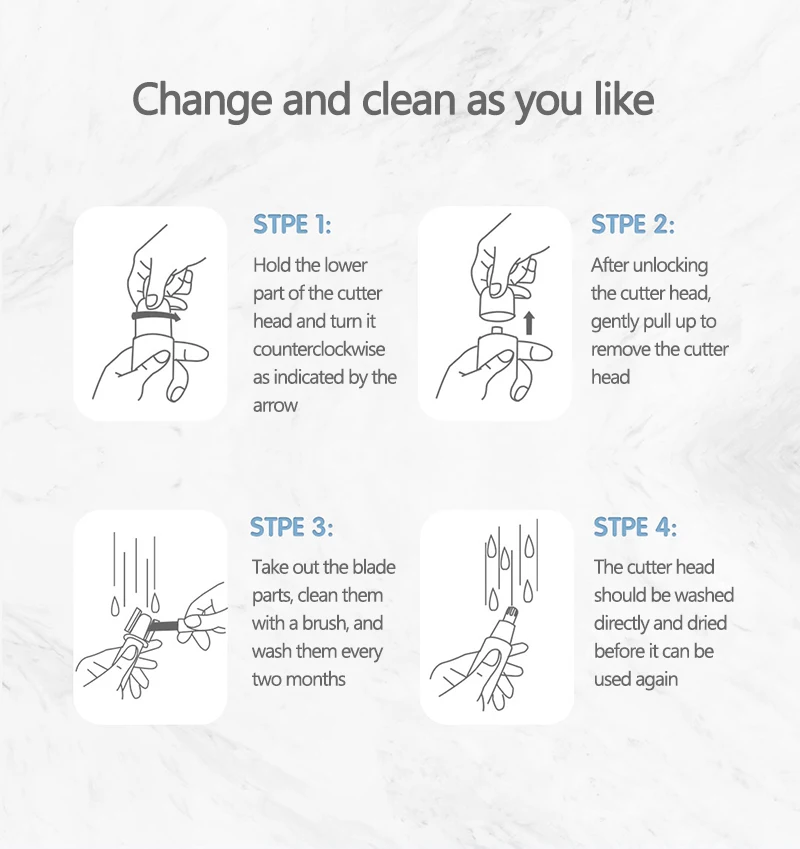 Change and clean as you like

STPE 1:

Hold the lower part of the cutter head and turn it counterclockwise as indicated by the arrow

STPE 2:

After unlocking the cutter head, gently pull up to remove the cutter head

STPE 3:

Take out the blade parts, clean them with a brush, and wash them every two months

STPE 4:

The cutter head should be washed directly and dried before it can be used again