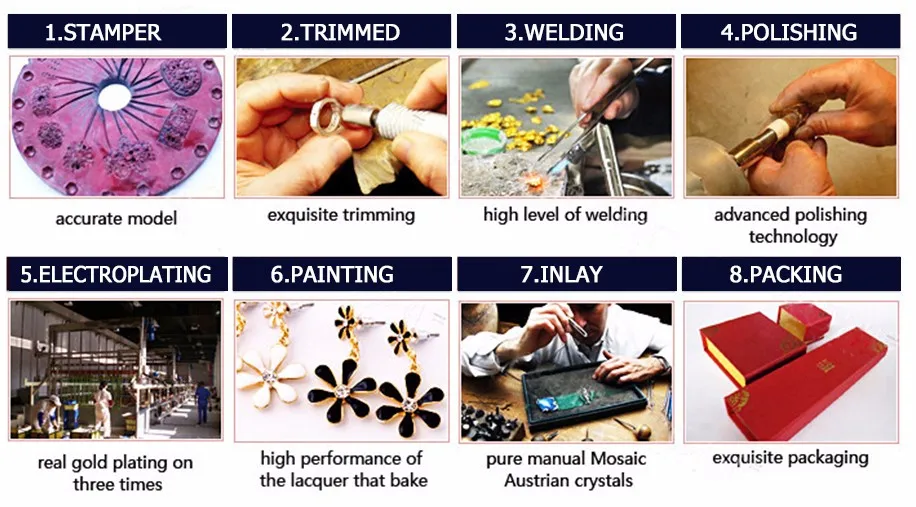 1.STAMPER

accurate model

2.TRIMMED

exquisite trimming

3.WELDING

high level of welding

4.POLISHING

advanced polishing technology

5.ELECTROPLATING

real gold plating on three times

6.PAINTING

high performance of the lacquer that bake

7.INLAY

pure manual Mosaic Austrian crystals

8.PACKING

exquisite packaging