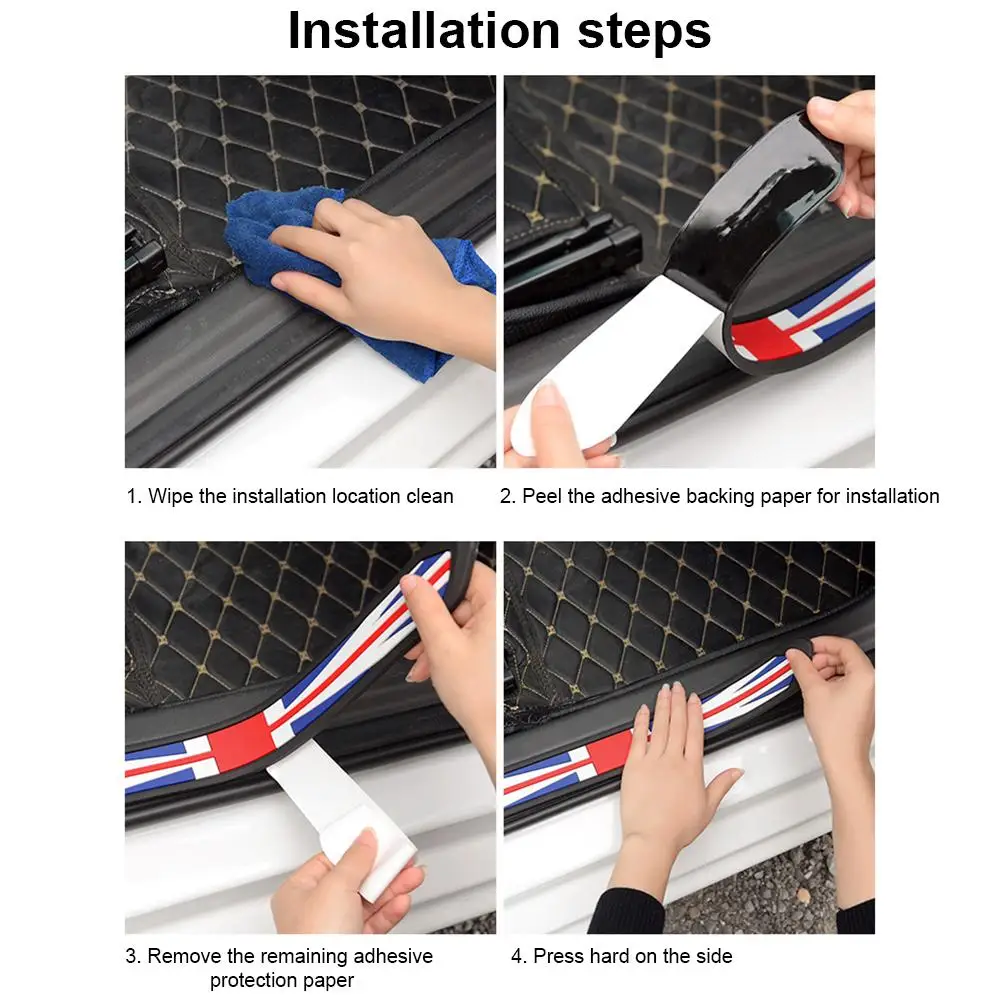 Installation steps

1. Wipe the installation location clean

2. Peel the adhesive backing paper for installation

3. Remove the remaining adhesive protection paper

4. Press hard on the side