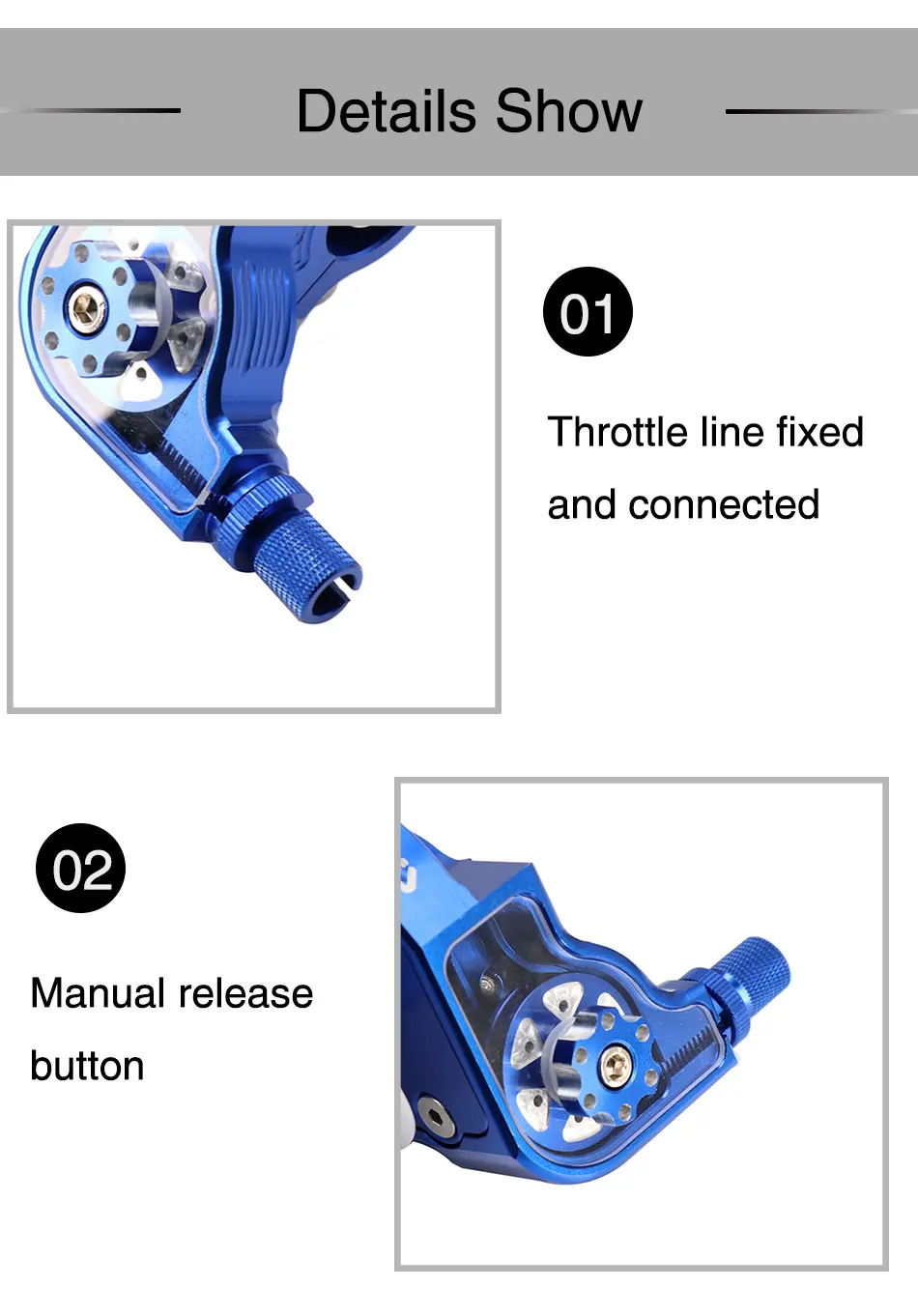 Details Show

01

Throttle line fixed and connected

02

Manual release button