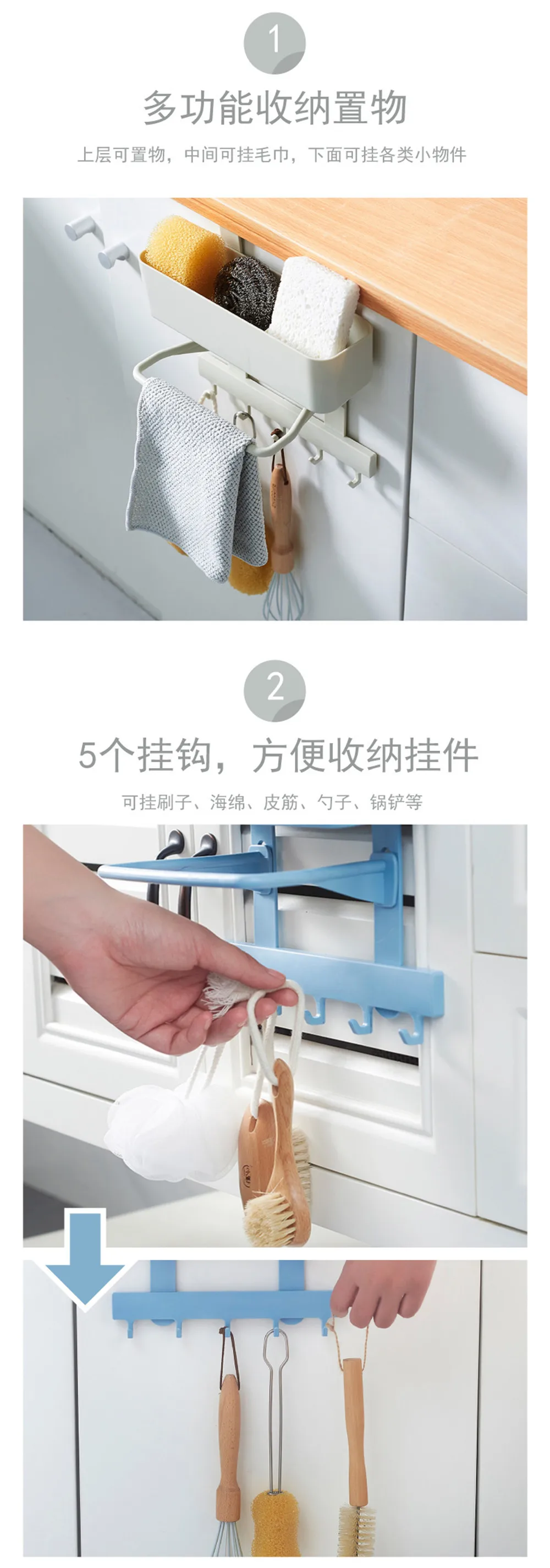 1

多功能收纳置物

上层可置物，中间可挂毛巾，下面可挂各类小物件

2

5个挂钩，方便收纳挂件

可挂刷子、海绵、皮筋、勺子、锅铲等