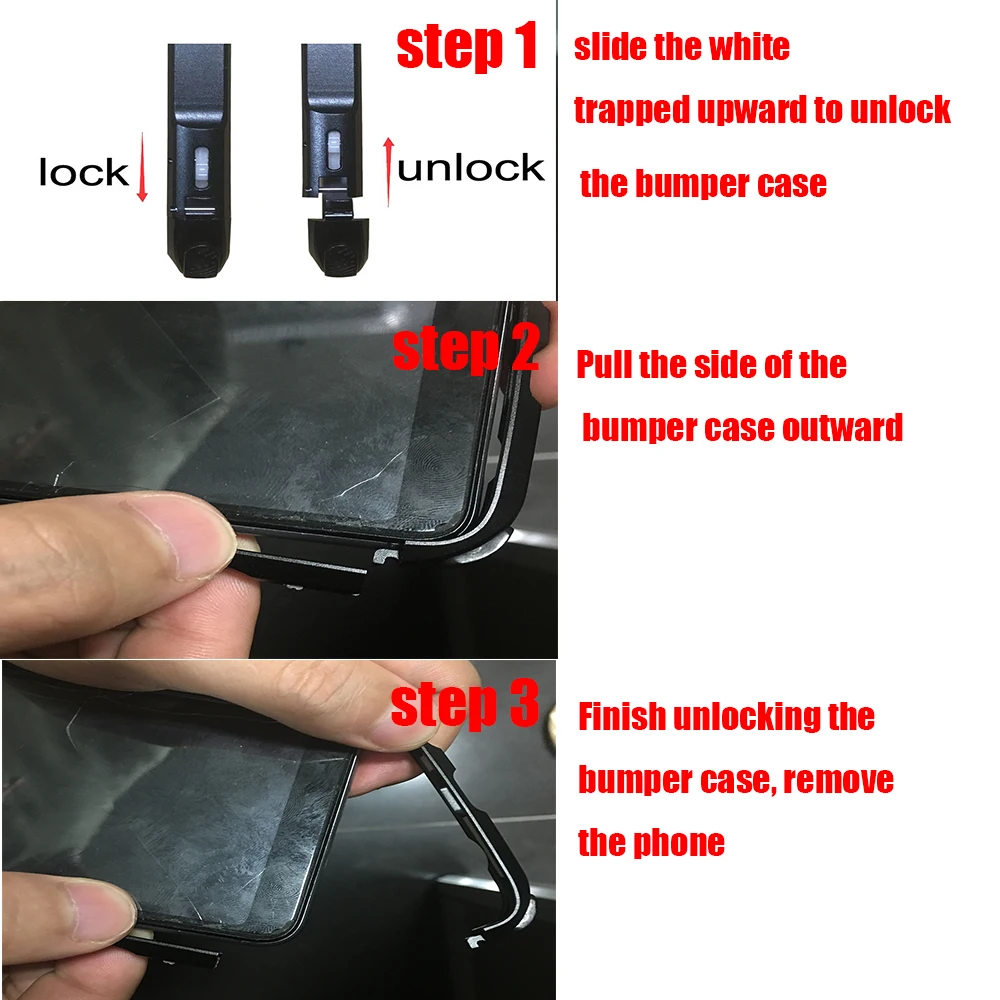 lock

unlock

step 1

slide the white trapped upward to unlock the bumper case

step 2

Pull the side of the bumper case outward

step 3

Finish unlocking the bumper case, remove the phone