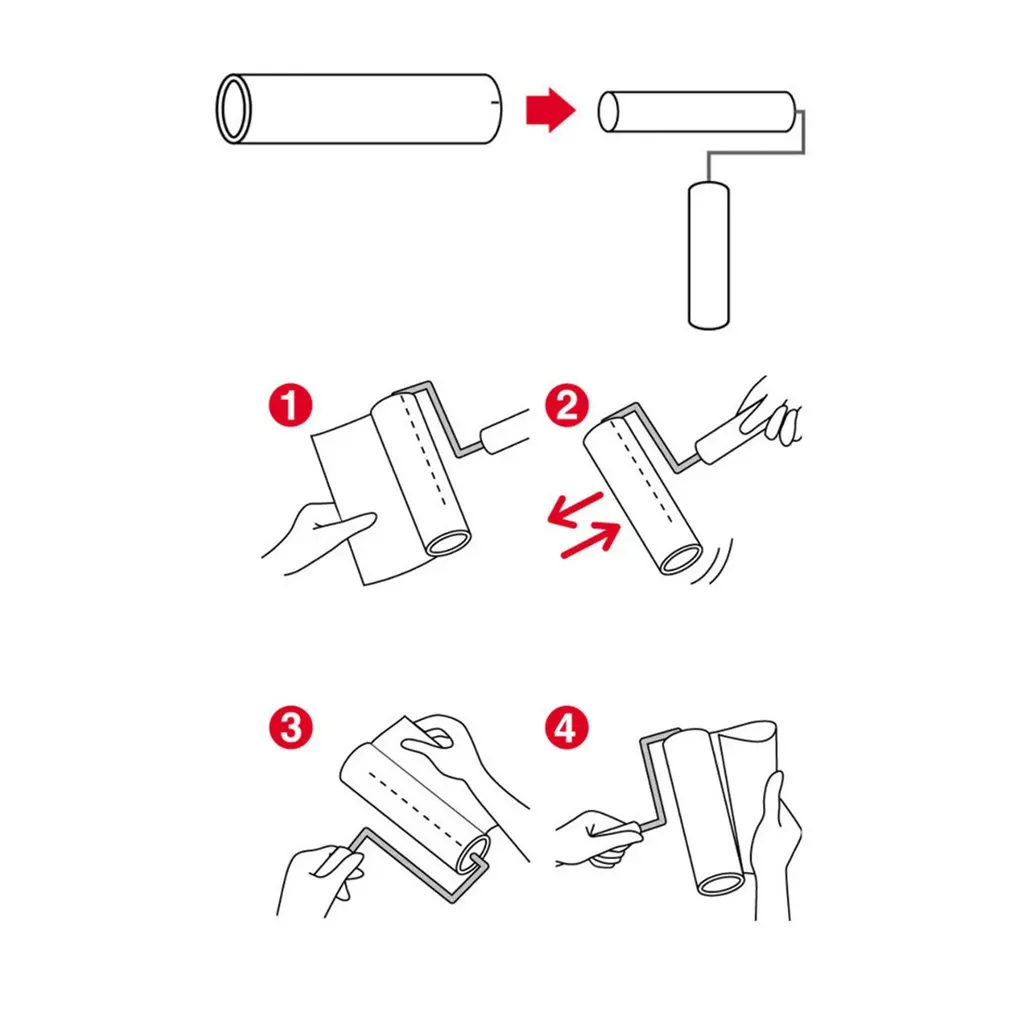 1

2

3

4