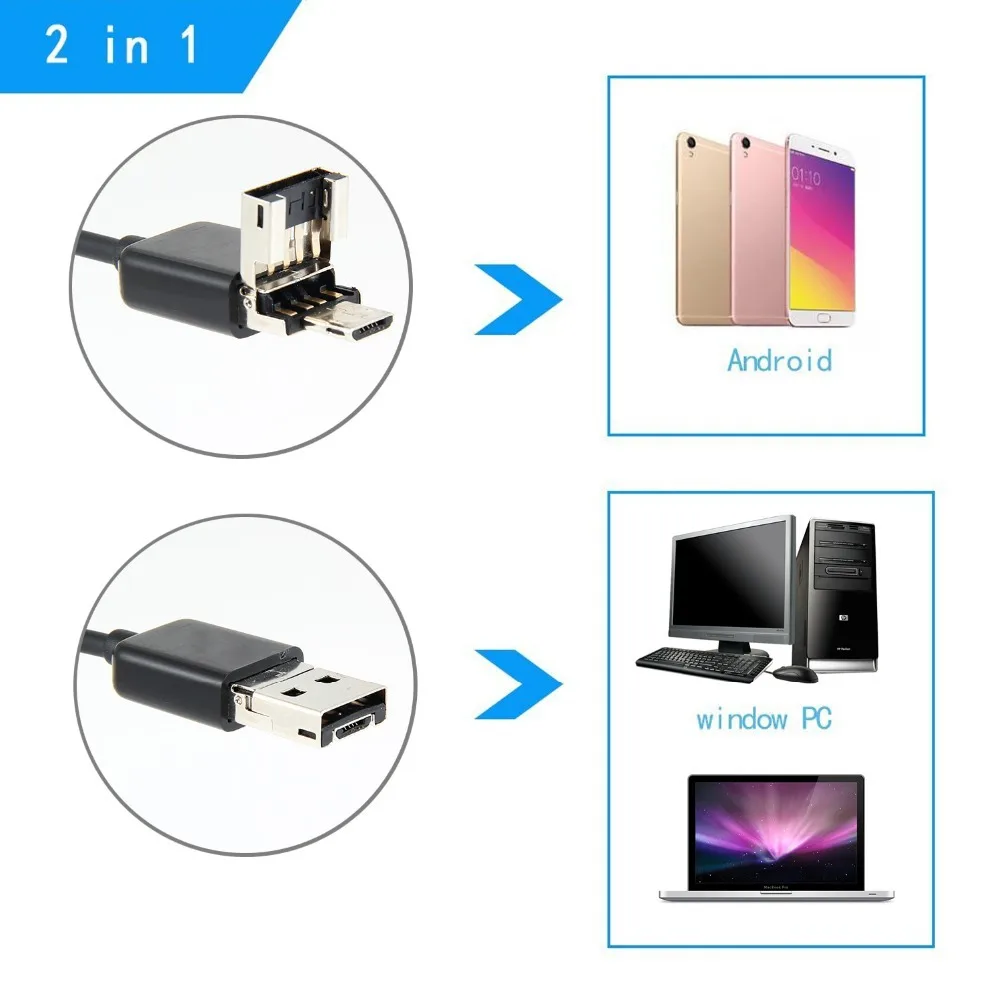 2 in 1

01:10

Android

window PC