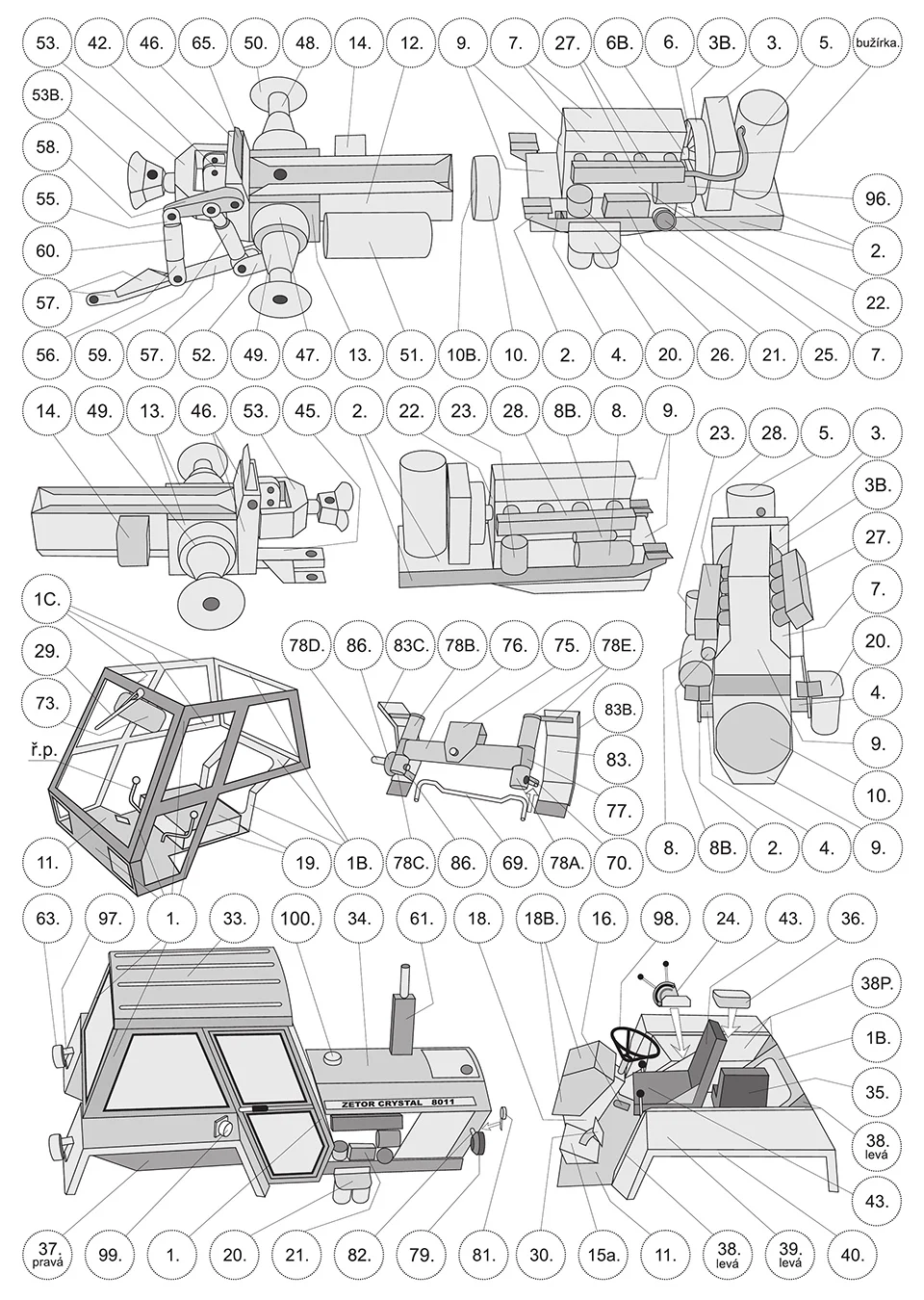 53. 42. 46. 65. 50. 48. 14. 12. 9. 7. 27. 6B. 6. 3B. 3. 5. bužírka.

53B.
58.
55.
60.
57.

96.
2.
22.

56. 59. 57. 52. 49. 47. 13. 51. 10B. 10. 2. 4. 20. 26. 21. 25. 7.

14. 49. 13. 46. 53. 45. 2. 22. 23. 28. 8B. 8. 9.

23. 28. 5. 3.
3B.
27.
7.
20.
4.
9.
10.
8. 8B. 2. 4. 9.

1C.
29.
73.
ř.p.
11.
19. 1B.

78D. 86. 83C. 78B. 76. 75. 78E.
83B.
83.
77.
78C. 86. 69. 78A. 70.

63. 97. 1. 33. 100. 34. 61. 18. 18B. 16. 98. 24. 43. 36.

38P.
1B.
35.
38. levá
43.

ZETOR CRYSTAL 8011

37. pravá 99. 1. 20. 21. 82. 79. 81. 30. 15a. 11. 38. levá 39. levá 40.