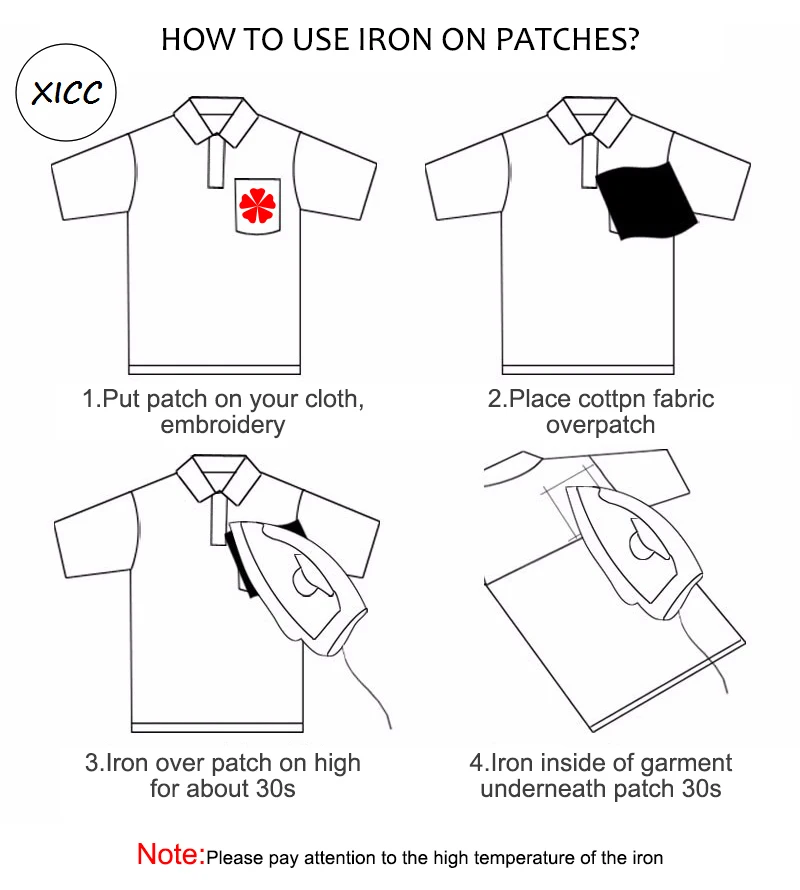 HOW TO USE IRON ON PATCHES?

XICC

1.Put patch on your cloth, embroidery

2.Place cottpn fabric overpatch

3.Iron over patch on high for about 30s

4.Iron inside of garment underneath patch 30s

Note:Please pay attention to the high temperature of the iron