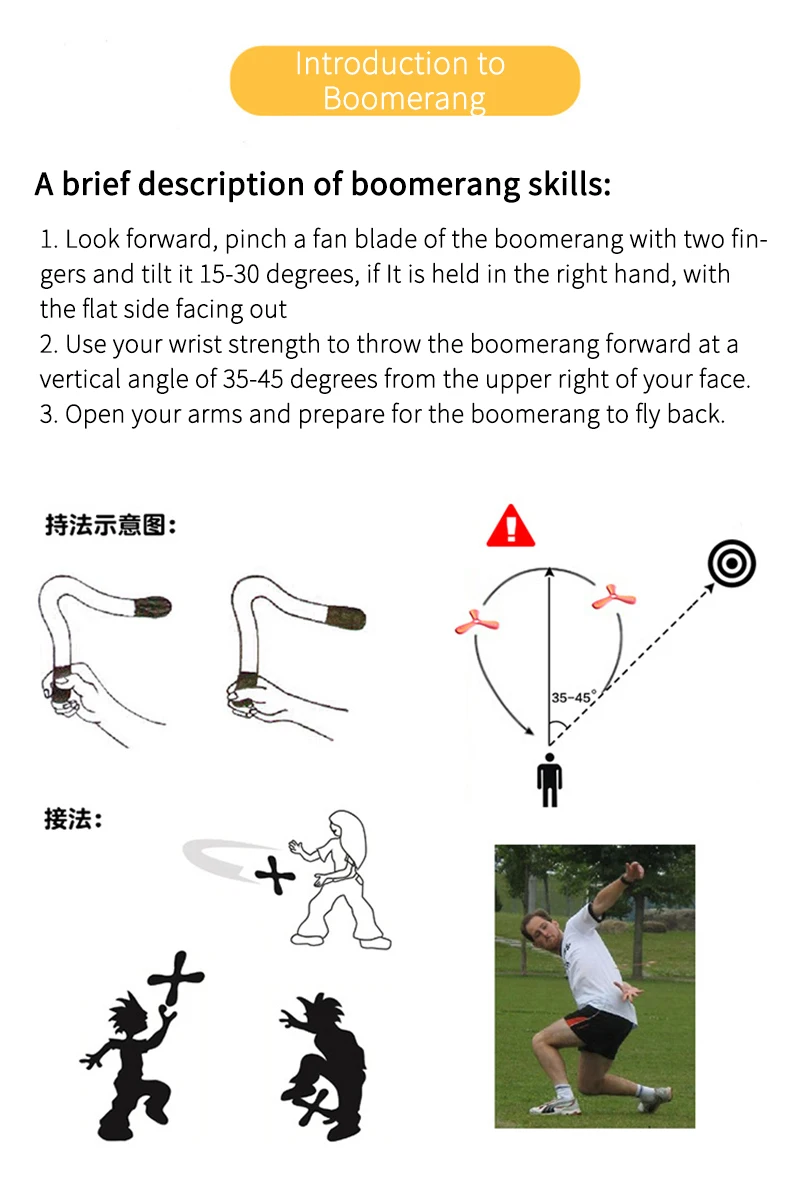 Introduction to Boomerang

A brief description of boomerang skills:

1. Look forward, pinch a fan blade of the boomerang with two fingers and tilt it 15-30 degrees, if It is held in the right hand, with the flat side facing out
2. Use your wrist strength to throw the boomerang forward at a vertical angle of 35-45 degrees from the upper right of your face.
3. Open your arms and prepare for the boomerang to fly back.

持法示意图:

35-45°

接法: