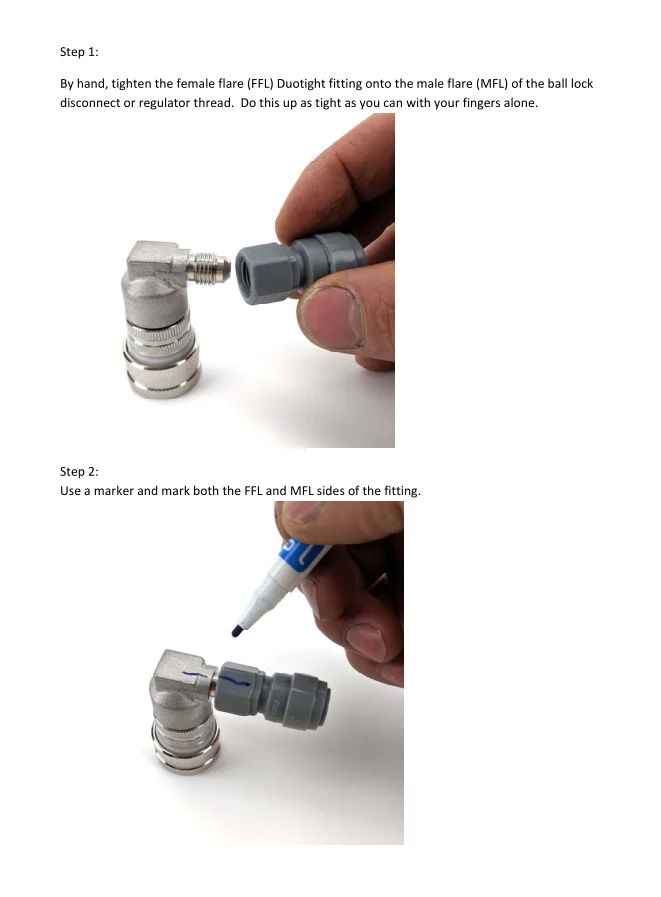 Step 1:

By hand, tighten the female flare (FFL) Duotight fitting onto the male flare (MFL) of the ball lock disconnect or regulator thread. Do this up as tight as you can with your fingers alone.

Step 2:
Use a marker and mark both the FFL and MFL sides of the fitting.