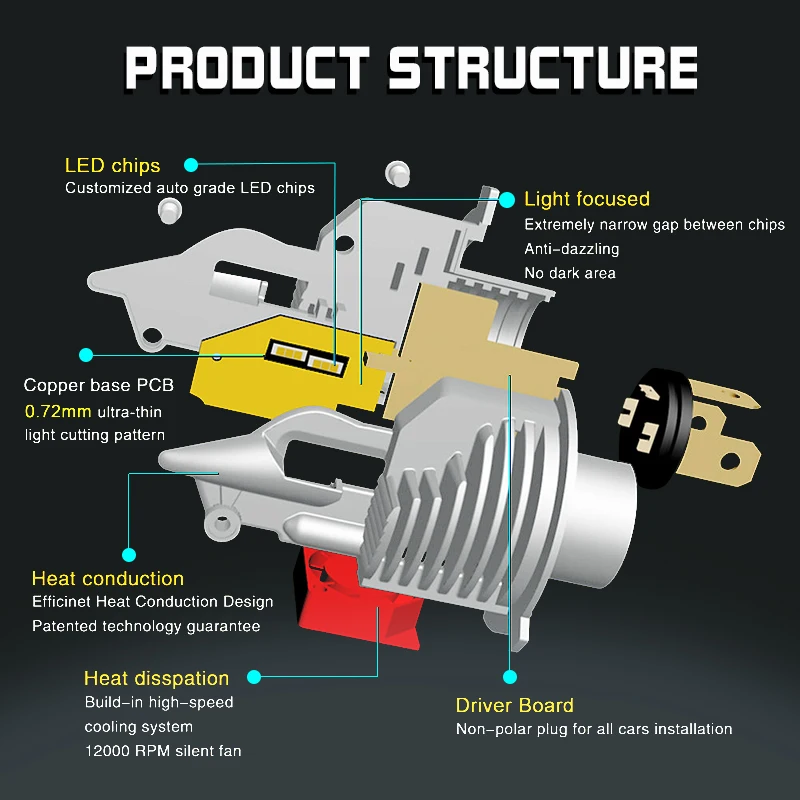 PRODUCT STRUCTURE

LED chips
Customized auto grade LED chips

Light focused
Extremely narrow gap between chips
Anti-dazzling
No dark area

Copper base PCB
0.72mm ultra-thin
light cutting pattern

Heat conduction
Efficinet Heat Conduction Design
Patented technology guarantee

Heat disspation
Build-in high-speed
cooling system
12000 RPM silent fan

Driver Board
Non-polar plug for all cars installation