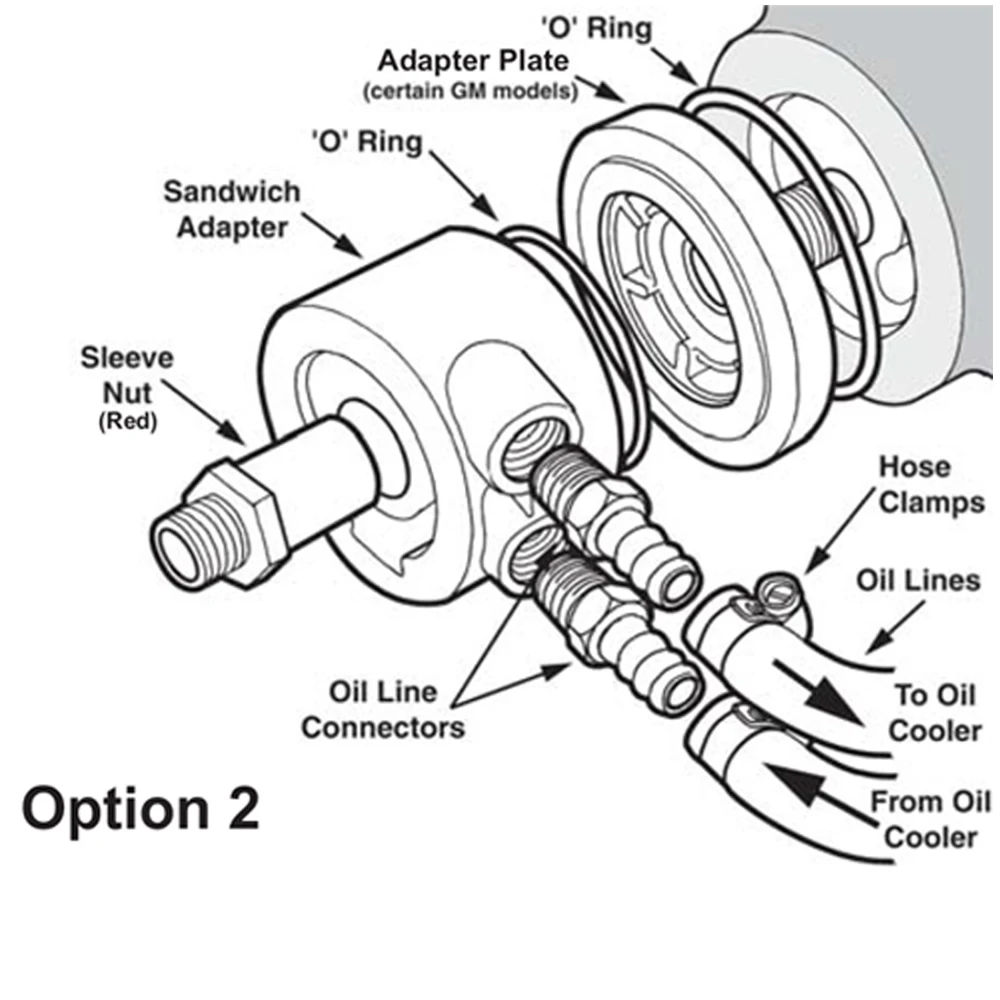 'O' Ring

Adapter Plate
(certain GM models)

'O' Ring

Sandwich Adapter

Sleeve Nut
(Red)

Hose Clamps

Oil Lines

Oil Line Connectors

To Oil Cooler

From Oil Cooler

Option 2