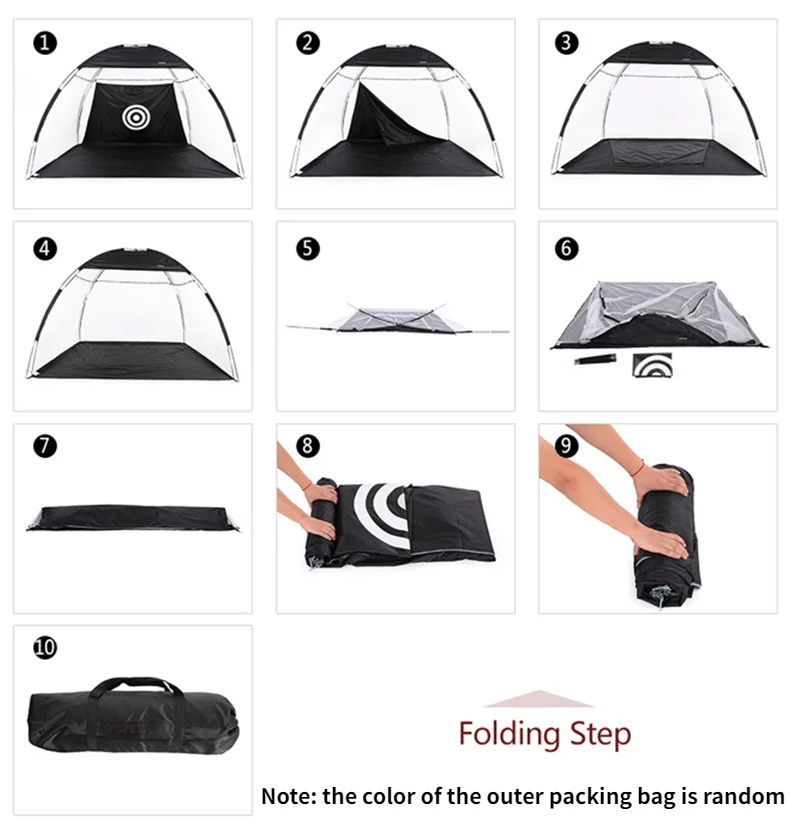 1

2

3

4

5

6

7

8

9

10

Folding Step

Note: the color of the outer packing bag is random